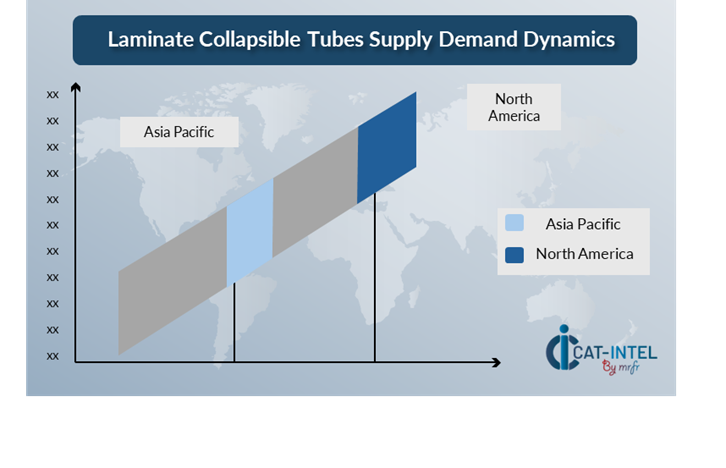 Laminate Collapsible Tubes Supply Demand Dynamics

xx
xx
xx
xx
xx
xx
xx
xx
xx
xx
xx

Asia Pacific

North America

Asia Pacific
North America

CAT-INTEL
By mrfr