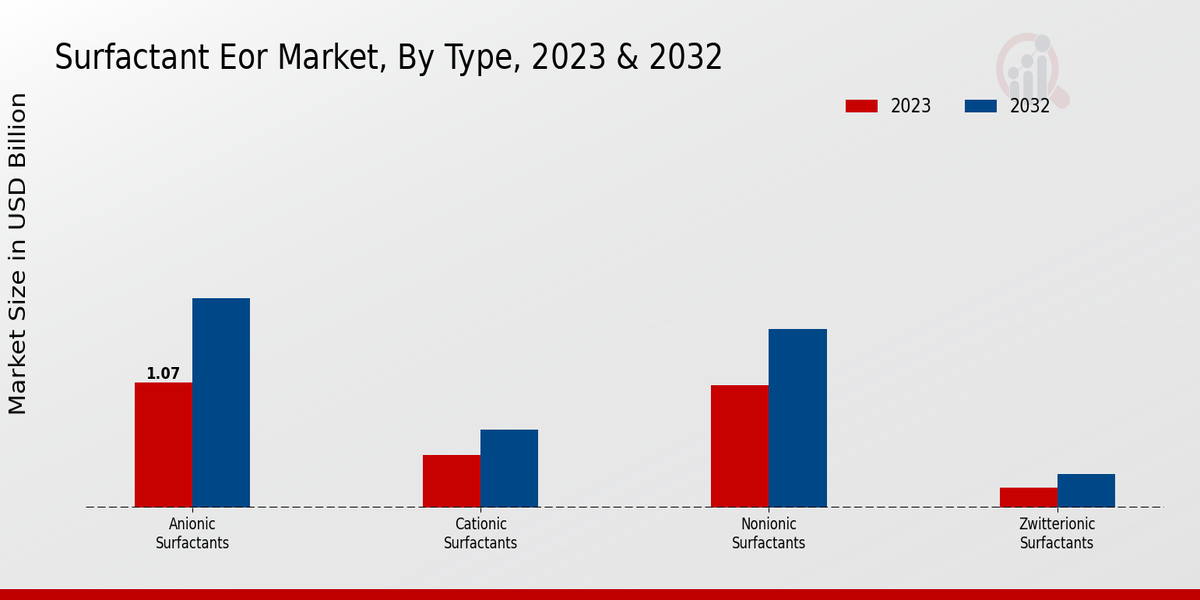 Surfactant Eor Market, By Type, 2023 & 2032

2023
2032

Market Size in USD Billion

1.07

Anionic Surfactants
Cationic Surfactants
Nonionic Surfactants
Zwitterionic Surfactants