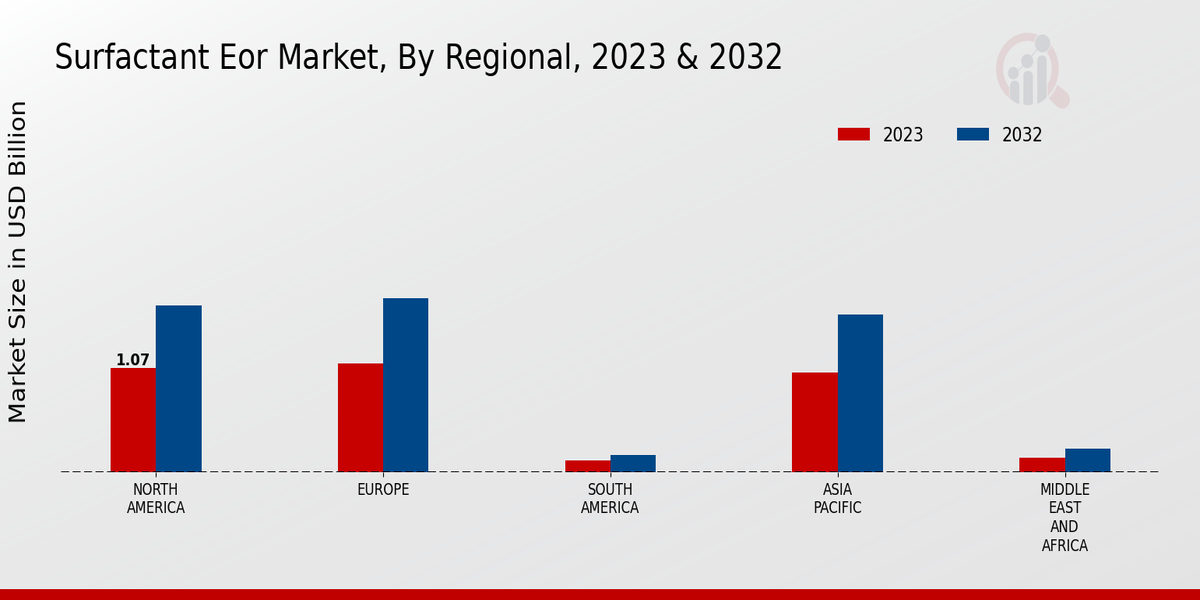 Surfactant Eor Market, By Regional, 2023 & 2032

2023 2032

Market Size in USD Billion

1.07

NORTH AMERICA

EUROPE

SOUTH AMERICA

ASIA PACIFIC

MIDDLE EAST AND AFRICA