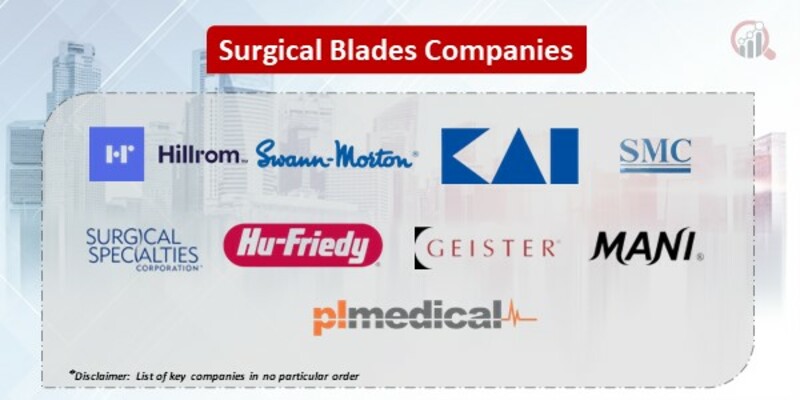 Surgical Blades Companies

Hillrom

Swann-Morton

KAI

SMC

SURGICAL SPECIALTIES CORPORATION

Hu-Friedy

GEISTER

MANI

plmedical

*Disclaimer: List of key companies in no particular order