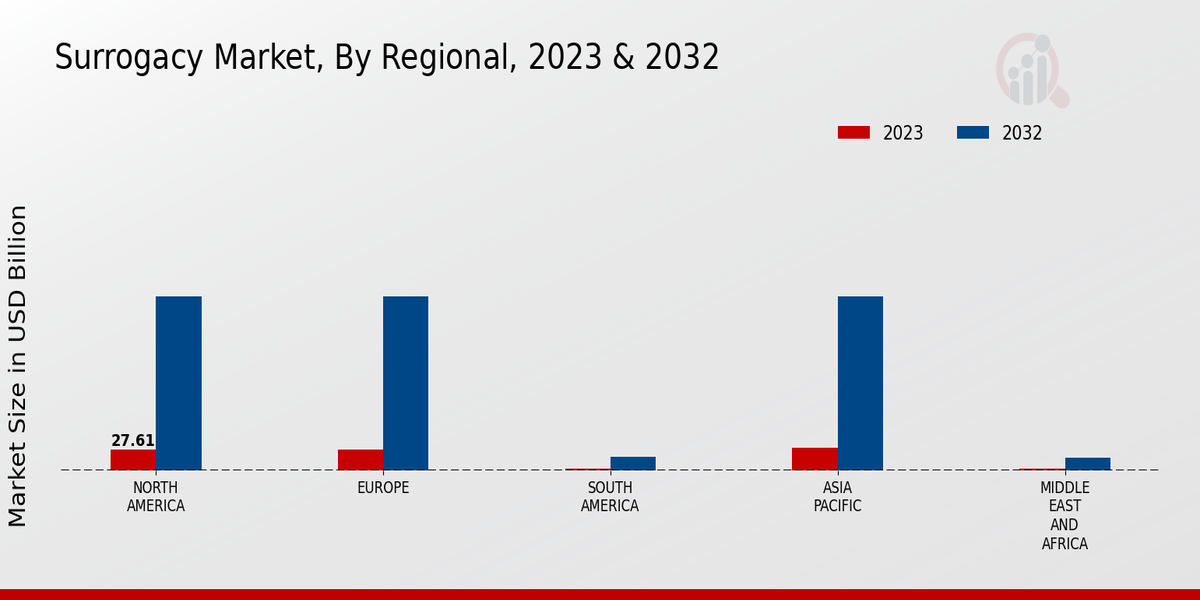 Surrogacy Market, By Regional, 2023 & 2032

2023
2032

Market Size in USD Billion

27.61

NORTH AMERICA
EUROPE
SOUTH AMERICA
ASIA PACIFIC
MIDDLE EAST AND AFRICA