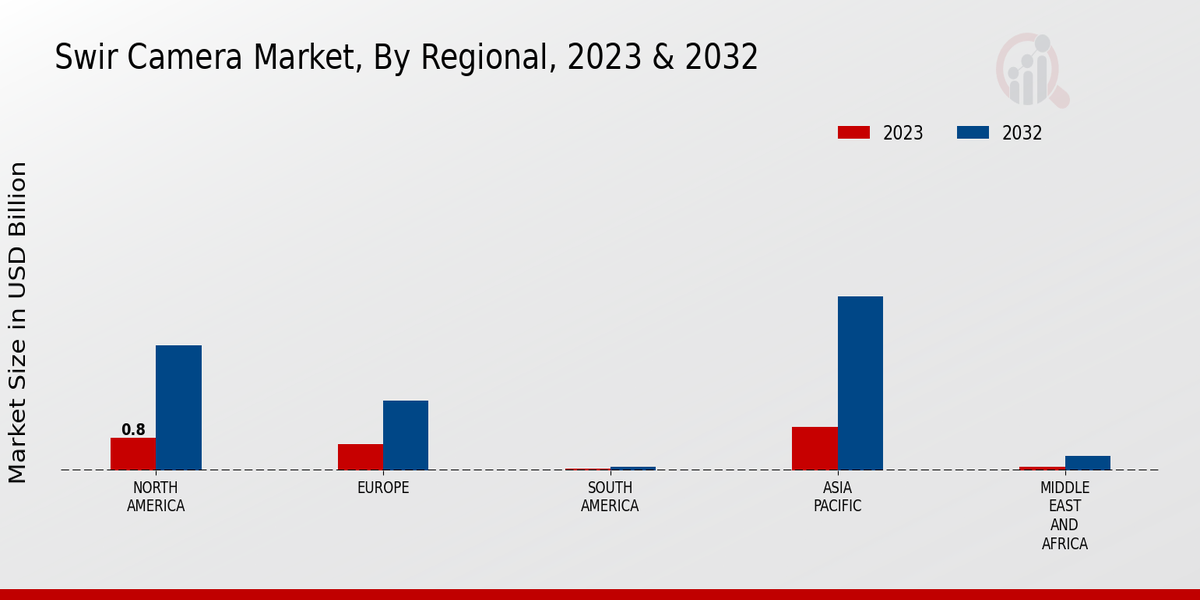 Swir Camera Market, By Regional, 2023 & 2032

2023
2032

Market Size in USD Billion

0.8

NORTH AMERICA
EUROPE
SOUTH AMERICA
ASIA PACIFIC
MIDDLE EAST AND AFRICA