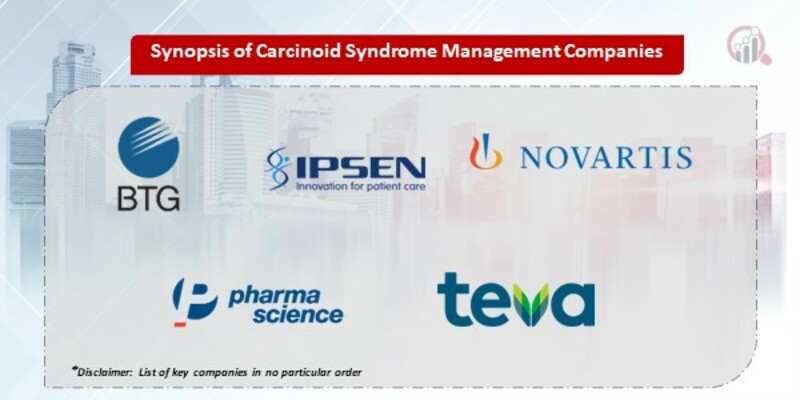 Synopsis of Carcinoid Syndrome Management Companies

BTG

IPSEN
Innovation for patient care

NOVARTIS

pharma science

teva

*Disclaimer: List of key companies in no particular order