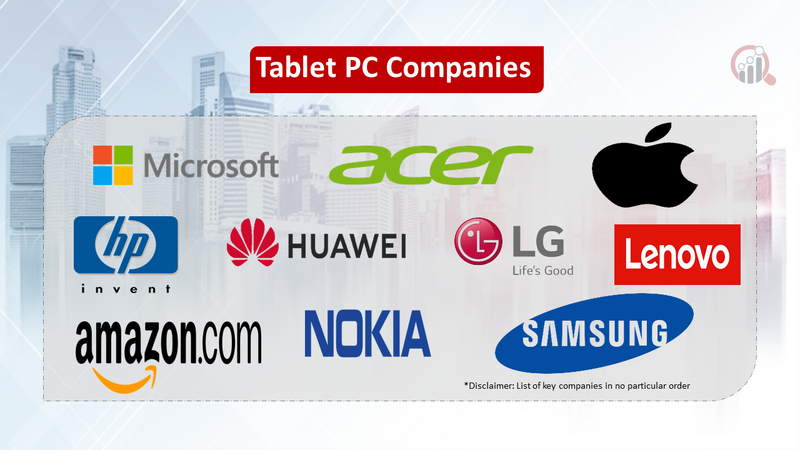 Tablet PC Companies

Microsoft

acer

hp
invent

HUAWEI

LG
Life's Good

Lenovo

amazon.com

NOKIA

SAMSUNG

*Disclaimer: List of key companies in no particular order