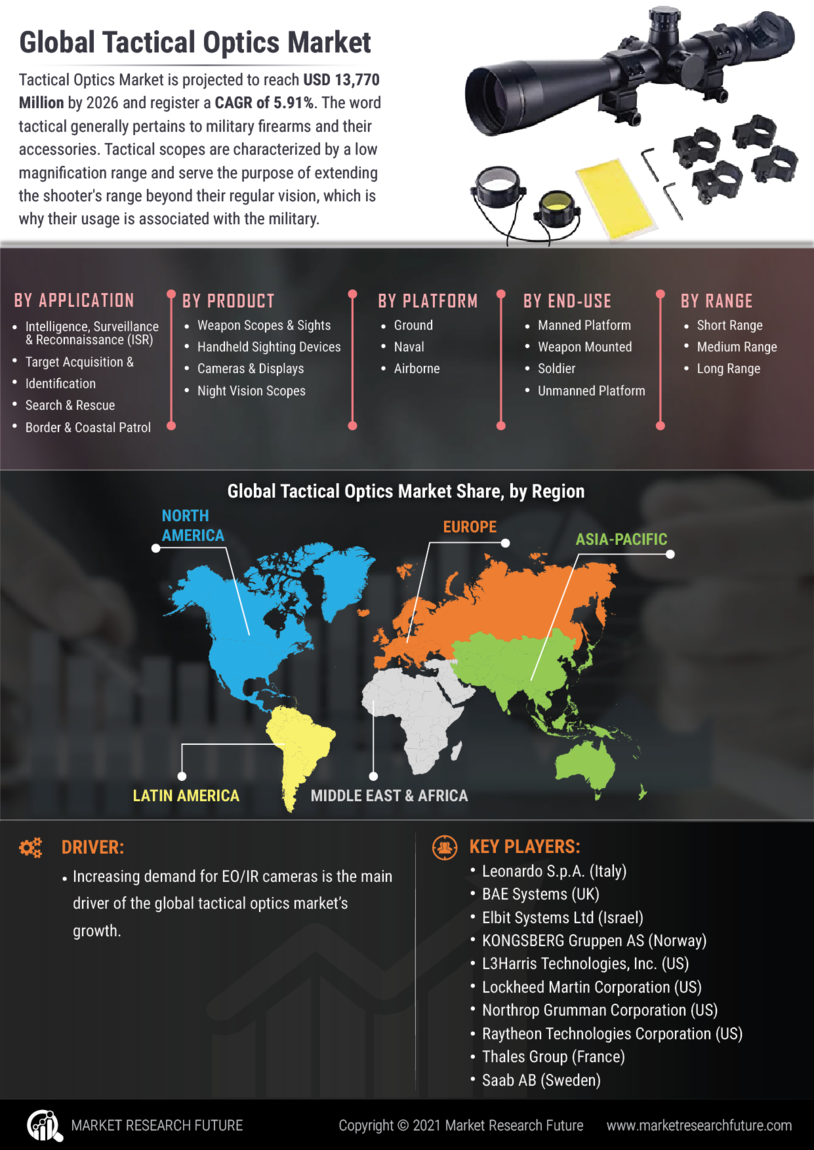 Global Tactical Optics Market

Tactical Optics Market is projected to reach USD 13,770 Million by 2026 and register a CAGR of 5.91%. The word tactical generally pertains to military firearms and their accessories. Tactical scopes are characterized by a low magnification range and serve the purpose of extending the shooter's range beyond their regular vision, which is why their usage is associated with the military.

BY APPLICATION
- Intelligence, Surveillance & Reconnaissance (ISR)
- Target Acquisition &
- Identification
- Search & Rescue
- Border & Coastal Patrol

BY PRODUCT
- Weapon Scopes & Sights
- Handheld Sighting Devices
- Cameras & Displays
- Night Vision Scopes

BY PLATFORM
- Ground
- Naval
- Airborne

BY END-USE
- Manned Platform
- Weapon Mounted
- Soldier
- Unmanned Platform

BY RANGE
- Short Range
- Medium Range
- Long Range

Global Tactical Optics Market Share, by Region

NORTH AMERICA
EUROPE
ASIA-PACIFIC
LATIN AMERICA
MIDDLE EAST & AFRICA

DRIVER:
- Increasing demand for EO/IR cameras is the main driver of the global tactical optics market's growth.

KEY PLAYERS:
- Leonardo S.p.A. (Italy)
- BAE Systems (UK)
- Elbit Systems Ltd (Israel)
- KONGSBERG Gruppen AS (Norway)
- L3Harris Technologies, Inc. (US)
- Lockheed Martin Corporation (US)
- Northrop Grumman Corporation (US)
- Raytheon Technologies Corporation (US)
- Thales Group (France)
- Saab AB (Sweden)

MARKET RESEARCH FUTURE   Copyright © 2021 Market Research Future   www.marketresearchfuture.com