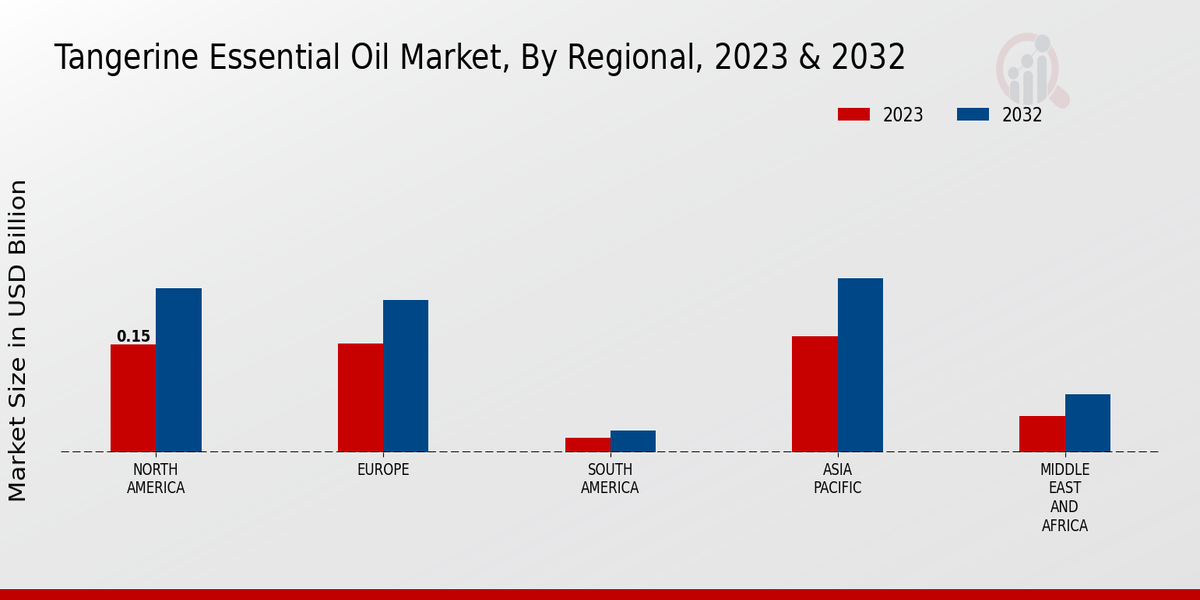 Tangerine Essential Oil Market, By Regional, 2023 & 2032

2023
2032

Market Size in USD Billion

0.15

NORTH AMERICA
EUROPE
SOUTH AMERICA
ASIA PACIFIC
MIDDLE EAST AND AFRICA