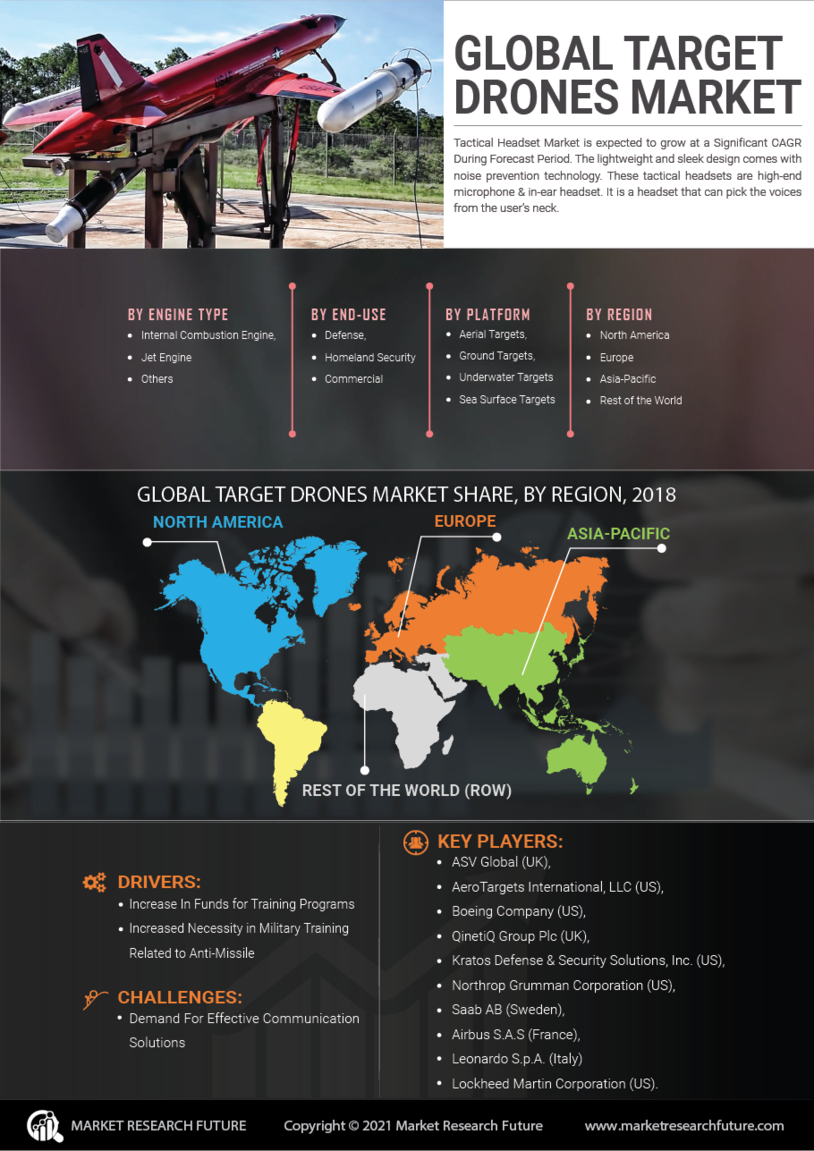 GLOBAL TARGET DRONES MARKET

Tactical Headset Market is expected to grow at a Significant CAGR During Forecast Period. The lightweight and sleek design comes with noise prevention technology. These tactical headsets are high-end microphone & in-ear headset. It is a headset that can pick the voices from the user's neck.

BY ENGINE TYPE
- Internal Combustion Engine,
- Jet Engine
- Others

BY END-USE
- Defense,
- Homeland Security
- Commercial

BY PLATFORM
- Aerial Targets,
- Ground Targets,
- Underwater Targets
- Sea Surface Targets

BY REGION
- North America
- Europe
- Asia-Pacific
- Rest of the World

GLOBAL TARGET DRONES MARKET SHARE, BY REGION, 2018

NORTH AMERICA
EUROPE
ASIA-PACIFIC
REST OF THE WORLD (ROW)

DRIVERS:
- Increase In Funds for Training Programs
- Increased Necessity in Military Training Related to Anti-Missile

CHALLENGES:
- Demand For Effective Communication Solutions

KEY PLAYERS:
- ASV Global (UK),
- AeroTargets International, LLC (US),
- Boeing Company (US),
- QinetiQ Group Plc (UK),
- Kratos Defense & Security Solutions, Inc. (US),
- Northrop Grumman Corporation (US),
- Saab AB (Sweden),
- Airbus S.A.S (France),
- Leonardo S.p.A. (Italy)
- Lockheed Martin Corporation (US).

MARKET RESEARCH FUTURE
Copyright © 2021 Market Research Future
www.marketresearchfuture.com