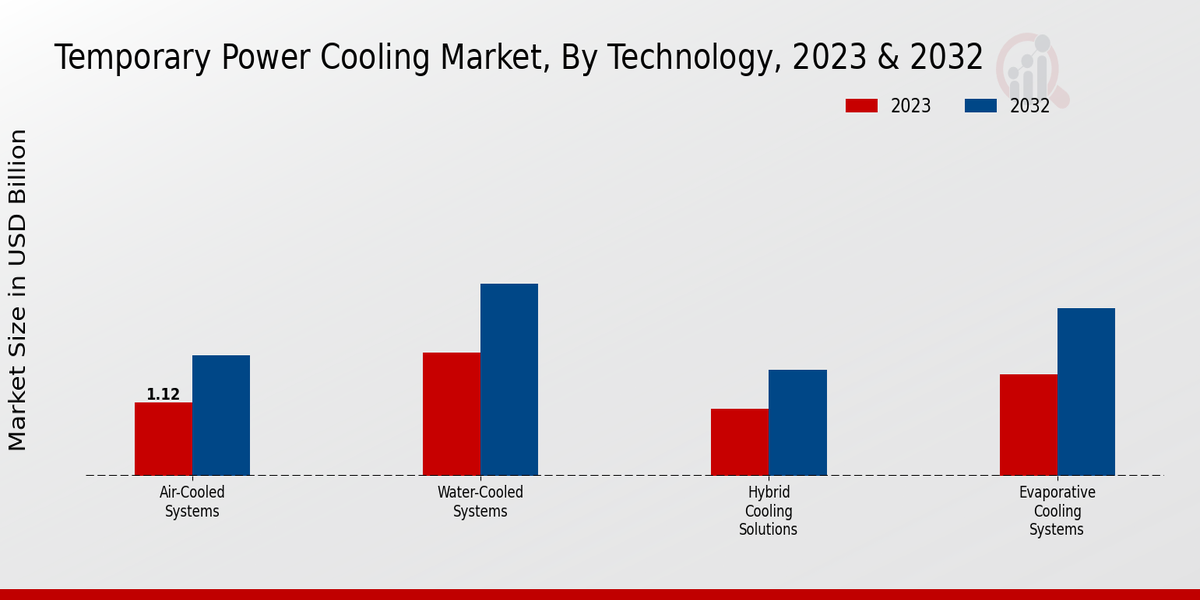 Temporary Power Cooling Market, By Technology, 2023 & 2032

2023
2032

Market Size in USD Billion

1.12

Air-Cooled Systems

Water-Cooled Systems

Hybrid Cooling Solutions

Evaporative Cooling Systems