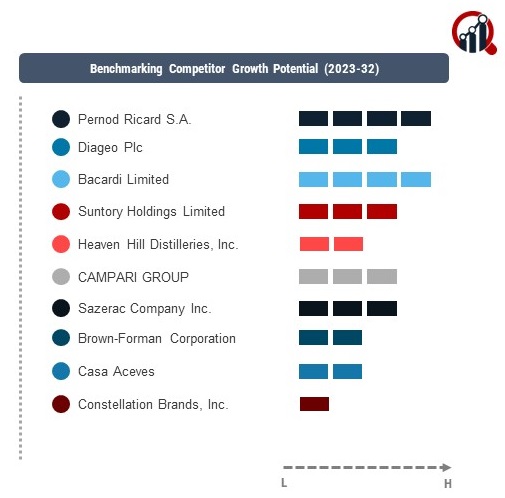 Benchmarking Competitor Growth Potential (2023-32)

Pernod Ricard S.A.
Diageo Plc
Bacardi Limited
Suntory Holdings Limited
Heaven Hill Distilleries, Inc.
CAMPARI GROUP
Sazerac Company Inc.
Brown-Forman Corporation
Casa Aceves
Constellation Brands, Inc.

L
H