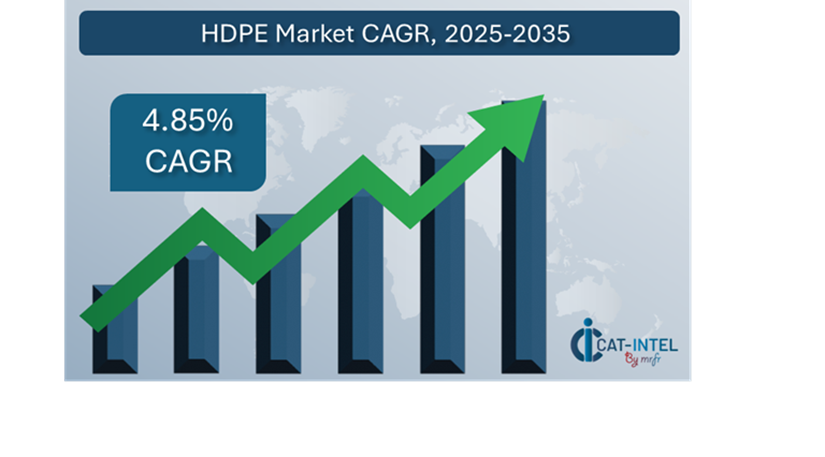 HDPE Market CAGR, 2025-2035

4.85%
CAGR

CAT-INTEL
By mrfr