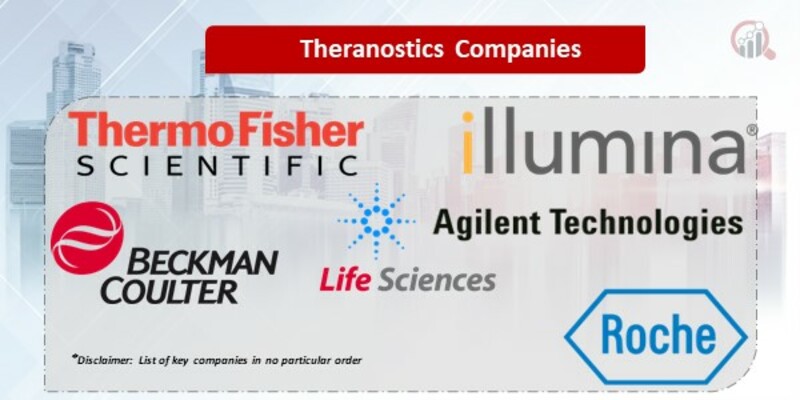 Theranostics Companies

ThermoFisher SCIENTIFIC

illumina®

Agilent Technologies

BECKMAN COULTER

Life Sciences

Roche

*Disclaimer: List of key companies in no particular order