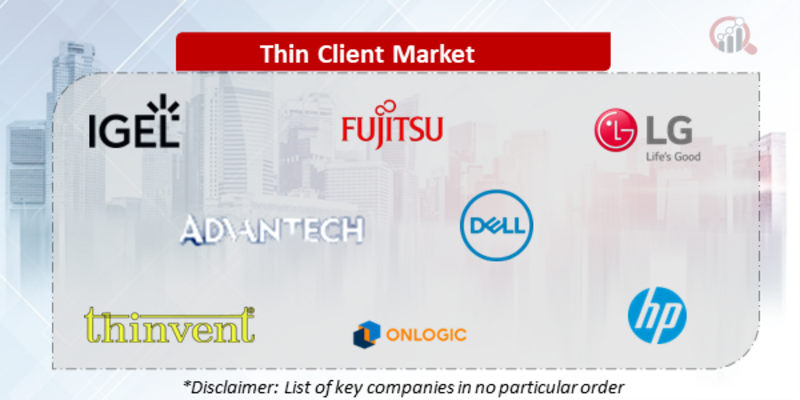 Thin Client Market

IGEL

FUJITSU

LG
Life's Good

ADVANTECH

DELL

thinvent

ONLOGIC

hp

*Disclaimer: List of key companies in no particular order