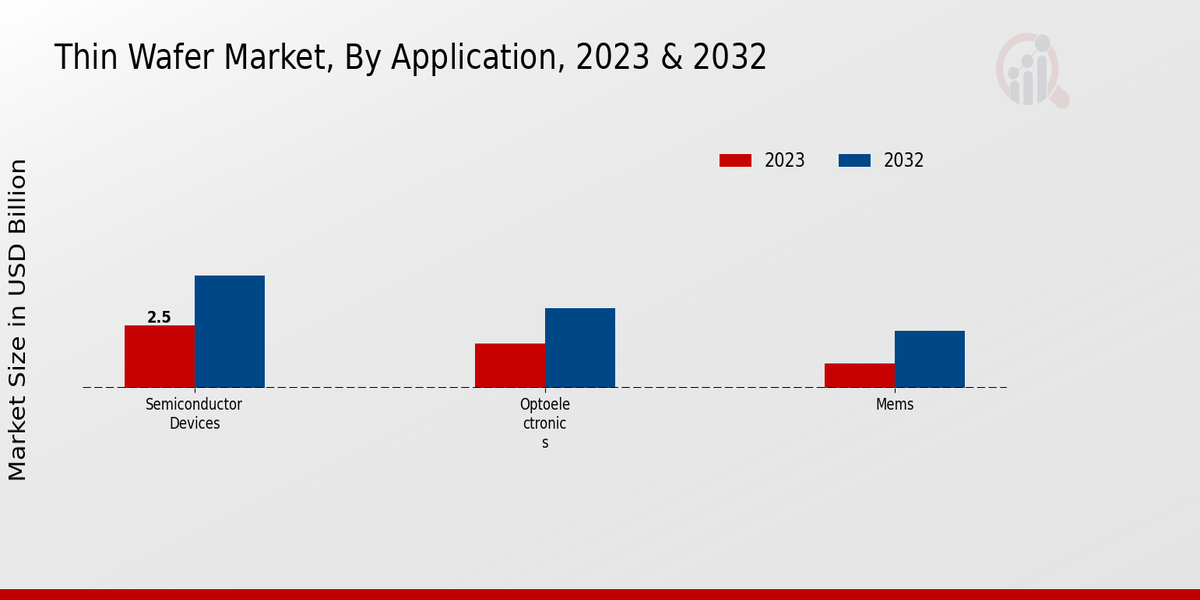 Thin Wafer Market, By Application, 2023 & 2032

2023 2032

Market Size in USD Billion

2.5

Semiconductor Devices

Optoele ctronic s

Mems