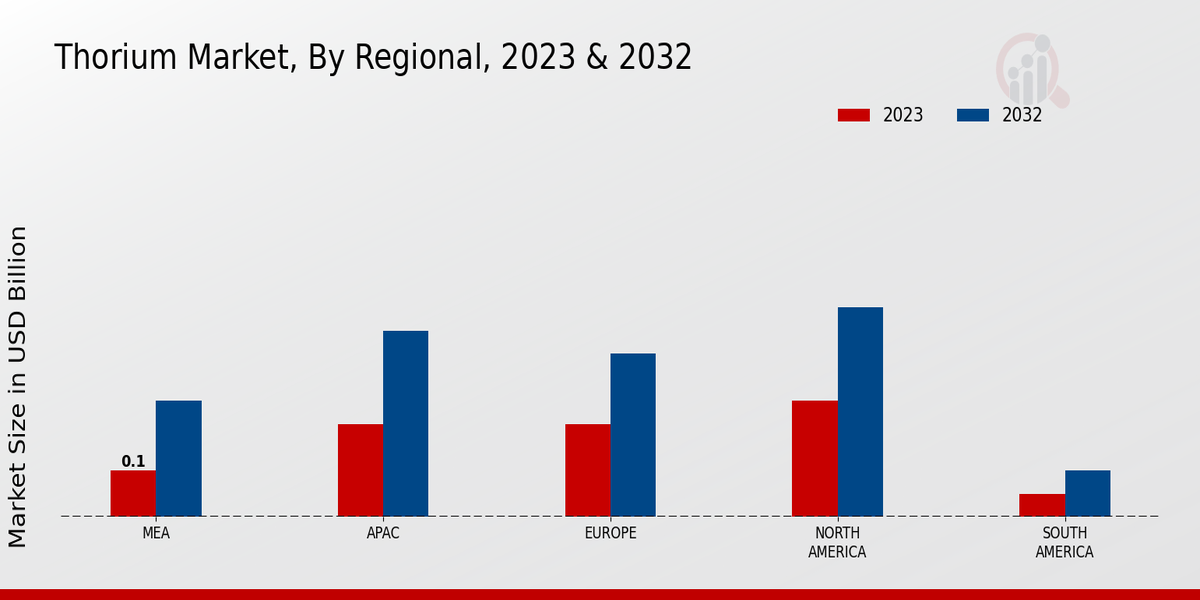 Thorium Market, By Regional, 2023 & 2032

2023 2032

Market Size in USD Billion

0.1

MEA

APAC

EUROPE

NORTH AMERICA

SOUTH AMERICA