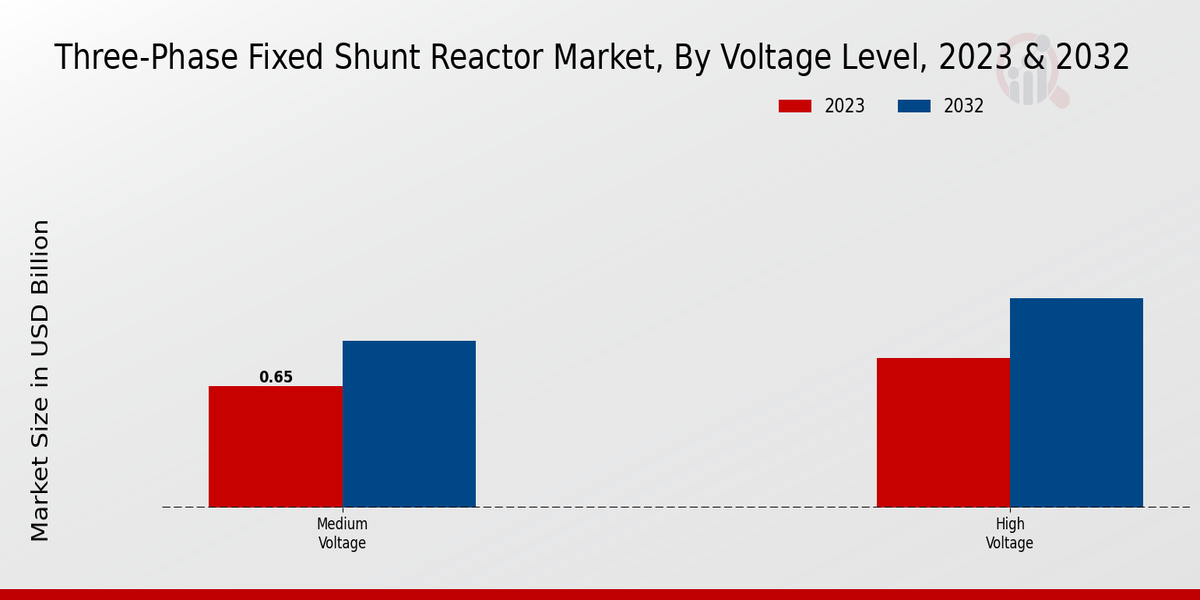 Three-Phase Fixed Shunt Reactor Market, By Voltage Level, 2023 & 2032

2023
2032

Market Size in USD Billion

0.65

Medium Voltage

High Voltage