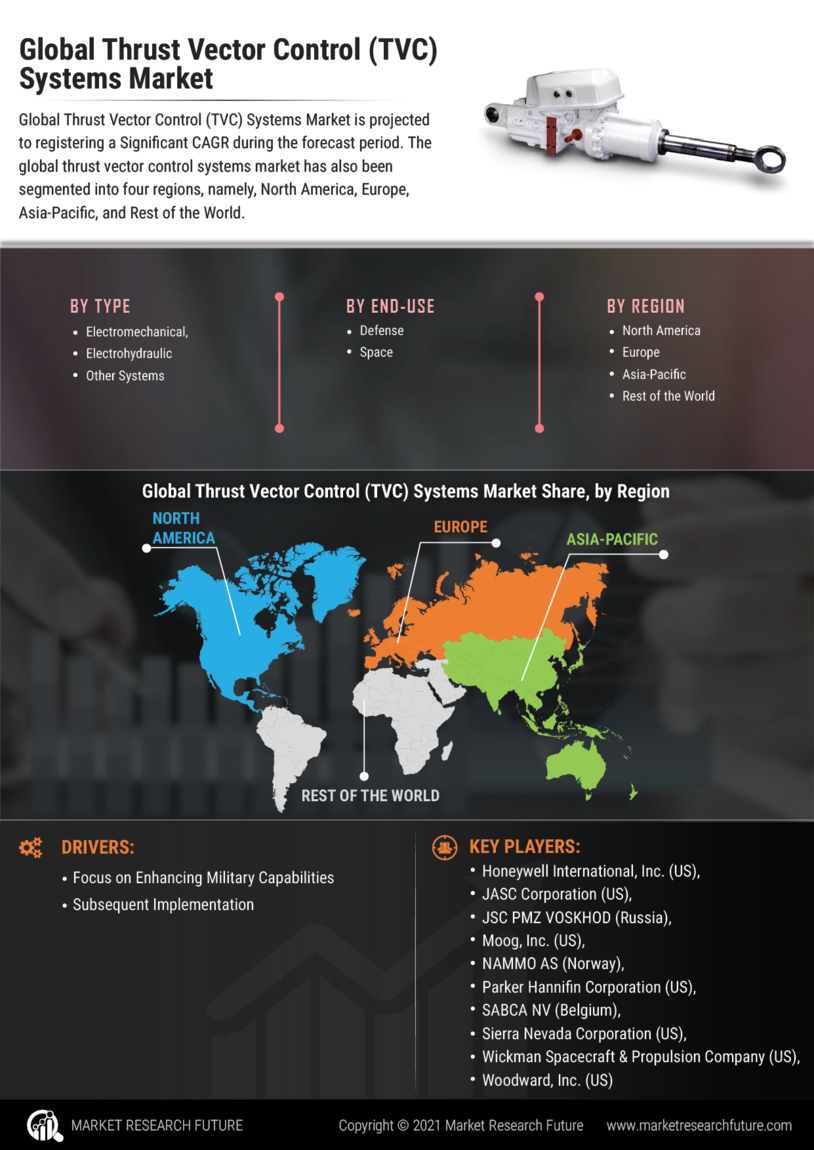 Global Thrust Vector Control (TVC) Systems Market

Global Thrust Vector Control (TVC) Systems Market is projected to registering a Significant CAGR during the forecast period. The global thrust vector control systems market has also been segmented into four regions, namely, North America, Europe, Asia-Pacific, and Rest of the World.

BY TYPE
• Electromechanical,
• Electrohydraulic
• Other Systems

BY END-USE
• Defense
• Space

BY REGION
• North America
• Europe
• Asia-Pacific
• Rest of the World

Global Thrust Vector Control (TVC) Systems Market Share, by Region

NORTH AMERICA
EUROPE
ASIA-PACIFIC
REST OF THE WORLD

DRIVERS:
• Focus on Enhancing Military Capabilities
• Subsequent Implementation

KEY PLAYERS:
• Honeywell International, Inc. (US),
• JASC Corporation (US),
• JSC PMZ VOSKHOD (Russia),
• Moog, Inc. (US),
• NAMMO AS (Norway),
• Parker Hannifin Corporation (US),
• SABCA NV (Belgium),
• Sierra Nevada Corporation (US),
• Wickman Spacecraft & Propulsion Company (US),
• Woodward, Inc. (US)

MARKET RESEARCH FUTURE
Copyright © 2021 Market Research Future
www.marketresearchfuture.com