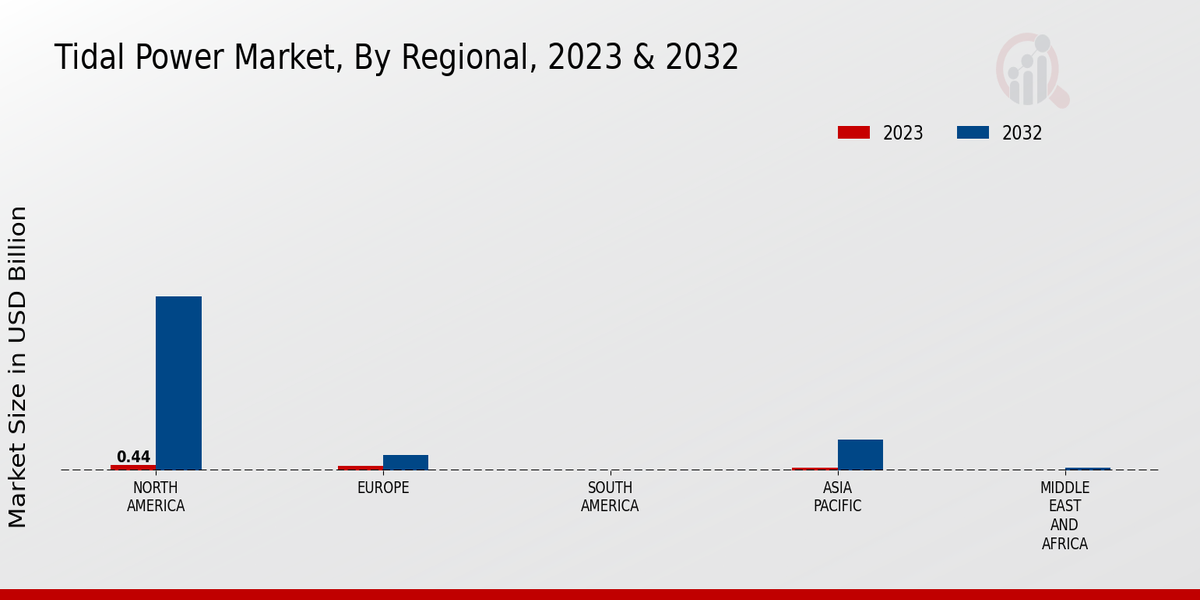 Tidal Power Market, By Regional, 2023 & 2032

2023 2032

Market Size in USD Billion

0.44

NORTH AMERICA

EUROPE

SOUTH AMERICA

ASIA PACIFIC

MIDDLE EAST AND AFRICA