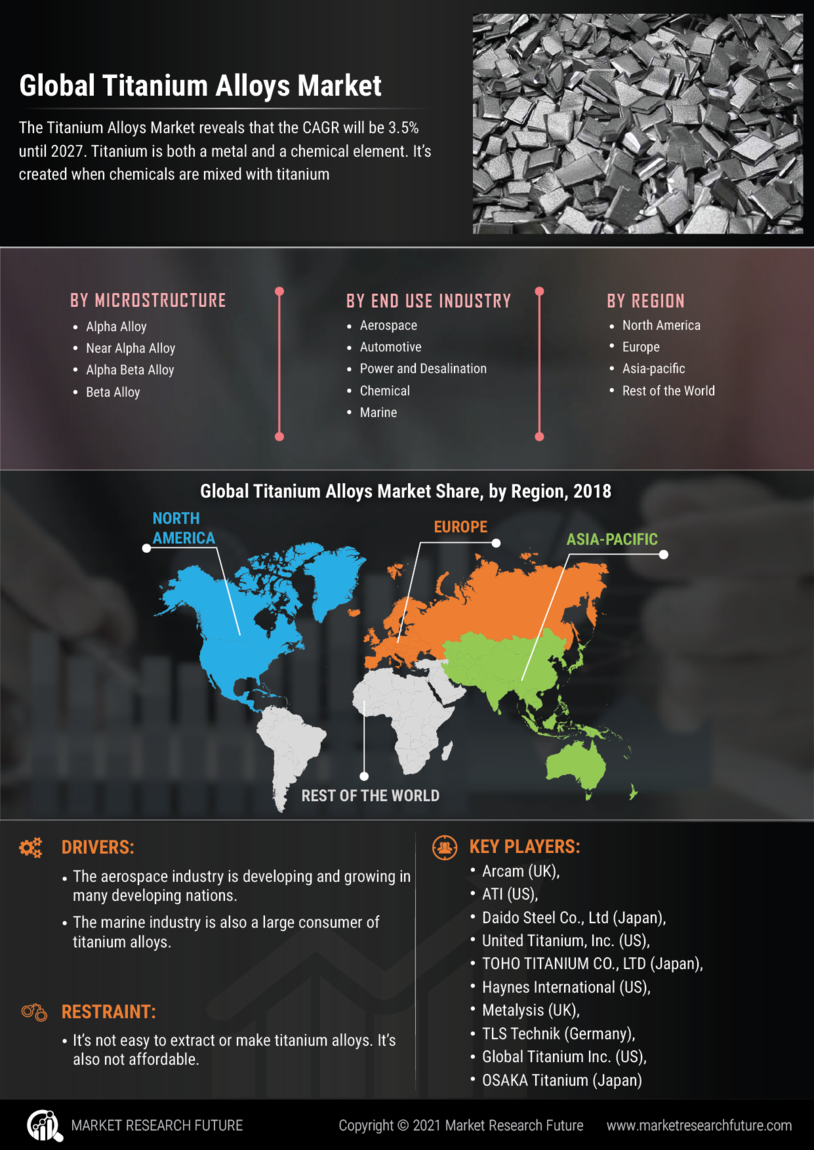 Global Titanium Alloys Market

The Titanium Alloys Market reveals that the CAGR will be 3.5% until 2027. Titanium is both a metal and a chemical element. It's created when chemicals are mixed with titanium

BY MICROSTRUCTURE
- Alpha Alloy
- Near Alpha Alloy
- Alpha Beta Alloy
- Beta Alloy

BY END USE INDUSTRY
- Aerospace
- Automotive
- Power and Desalination
- Chemical
- Marine

BY REGION
- North America
- Europe
- Asia-pacific
- Rest of the World

Global Titanium Alloys Market Share, by Region, 2018

NORTH AMERICA
EUROPE
ASIA-PACIFIC
REST OF THE WORLD

DRIVERS:
- The aerospace industry is developing and growing in many developing nations.
- The marine industry is also a large consumer of titanium alloys.

RESTRAINT:
- It's not easy to extract or make titanium alloys. It's also not affordable.

KEY PLAYERS:
- Arcam (UK),
- ATI (US),
- Daido Steel Co., Ltd (Japan),
- United Titanium, Inc. (US),
- TOHO TITANIUM CO., LTD (Japan),
- Haynes International (US),
- Metalysis (UK),
- TLS Technik (Germany),
- Global Titanium Inc. (US),
- OSAKA Titanium (Japan)

MARKET RESEARCH FUTURE
Copyright © 2021 Market Research Future
www.marketresearchfuture.com