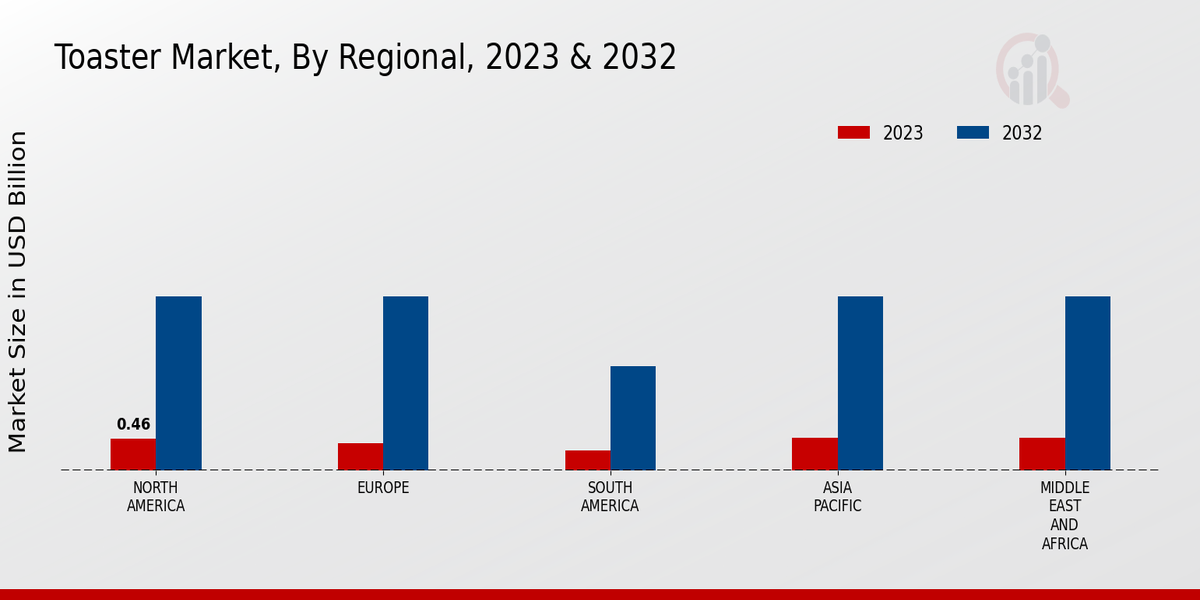 Toaster Market, By Regional, 2023 & 2032

2023 2032

Market Size in USD Billion

0.46

NORTH AMERICA

EUROPE

SOUTH AMERICA

ASIA PACIFIC

MIDDLE EAST AND AFRICA