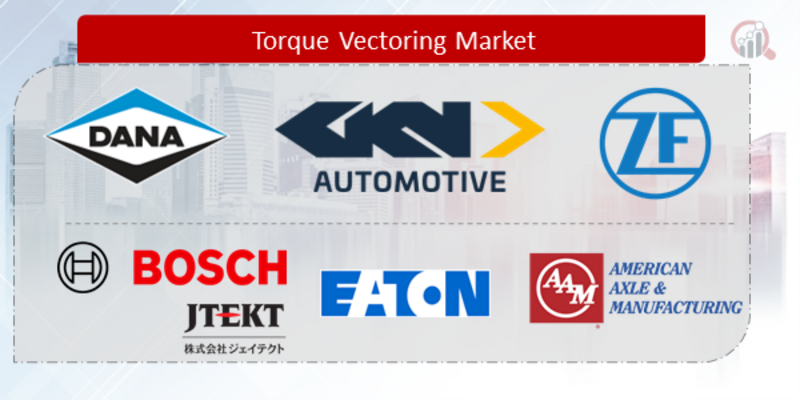 Torque Vectoring Market

DANA

GKN
AUTOMOTIVE

ZF

BOSCH

JTEKT
株式会社ジェイテクト

EATON

AAM
AMERICAN
AXLE &
MANUFACTURING