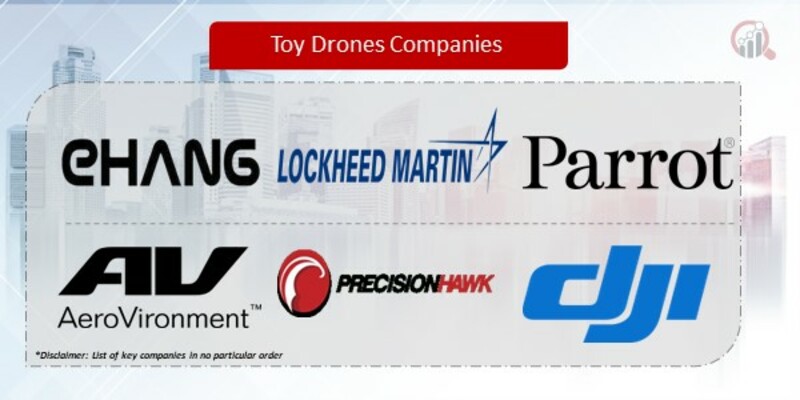 Toy Drones Companies

EHANG LOCKHEED MARTIN Parrot®

AV AeroVironment™ PRECISIONHAWK dji

*Disclaimer: List of key companies in no particular order