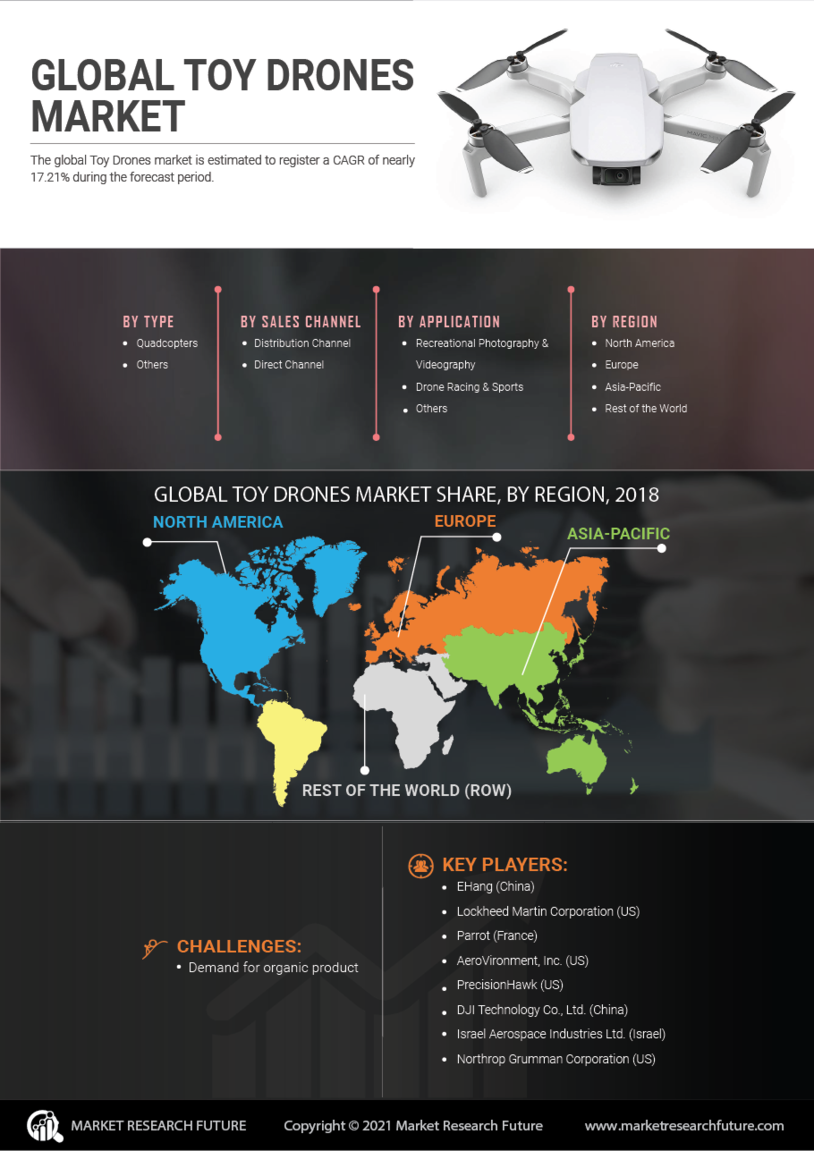 GLOBAL TOY DRONES MARKET

The global Toy Drones market is estimated to register a CAGR of nearly 17.21% during the forecast period.

BY TYPE
• Quadcopters
• Others

BY SALES CHANNEL
• Distribution Channel
• Direct Channel

BY APPLICATION
• Recreational Photography & Videography
• Drone Racing & Sports
• Others

BY REGION
• North America
• Europe
• Asia-Pacific
• Rest of the World

GLOBAL TOY DRONES MARKET SHARE, BY REGION, 2018

NORTH AMERICA
EUROPE
ASIA-PACIFIC
REST OF THE WORLD (ROW)

CHALLENGES:
• Demand for organic product

KEY PLAYERS:
• EHang (China)
• Lockheed Martin Corporation (US)
• Parrot (France)
• AeroVironment, Inc. (US)
• PrecisionHawk (US)
• DJI Technology Co., Ltd. (China)
• Israel Aerospace Industries Ltd. (Israel)
• Northrop Grumman Corporation (US)

MARKET RESEARCH FUTURE
Copyright © 2021 Market Research Future
www.marketresearchfuture.com