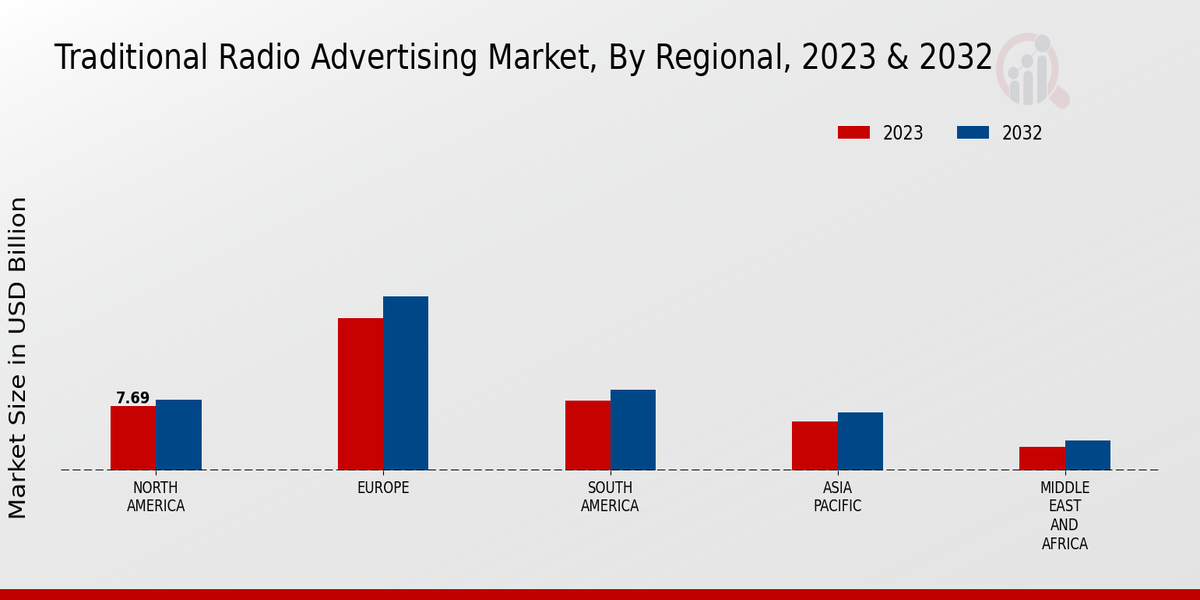 Traditional Radio Advertising Market, By Regional, 2023 & 2032

2023
2032

Market Size in USD Billion

7.69

NORTH AMERICA

EUROPE

SOUTH AMERICA

ASIA PACIFIC

MIDDLE EAST AND AFRICA