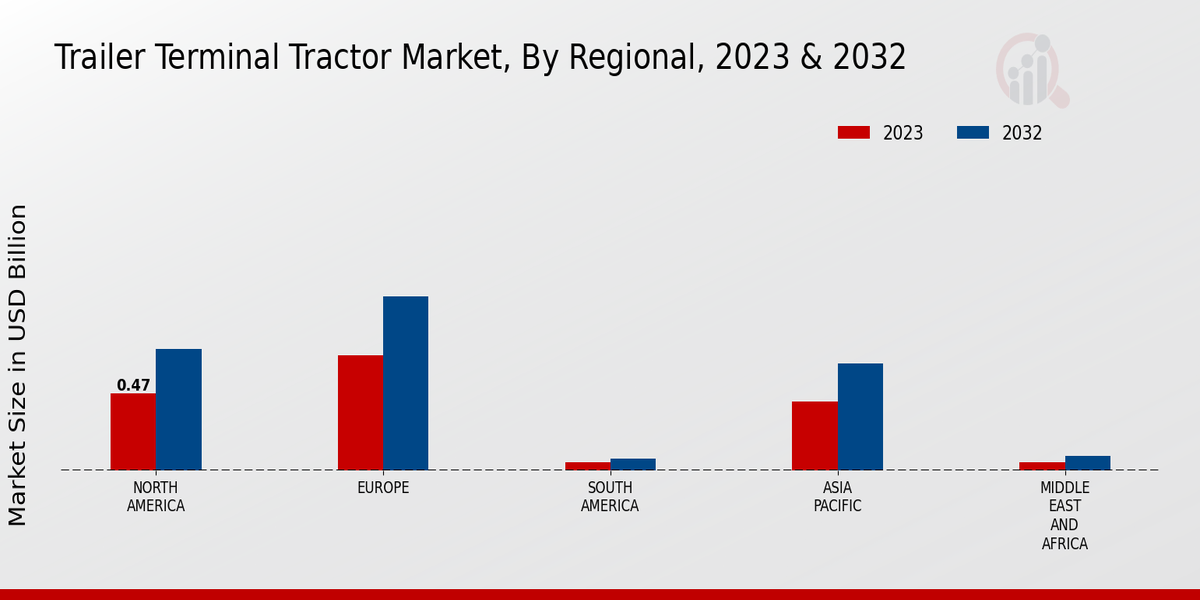 Trailer Terminal Tractor Market, By Regional, 2023 & 2032

2023
2032

Market Size in USD Billion

0.47

NORTH AMERICA
EUROPE
SOUTH AMERICA
ASIA PACIFIC
MIDDLE EAST AND AFRICA