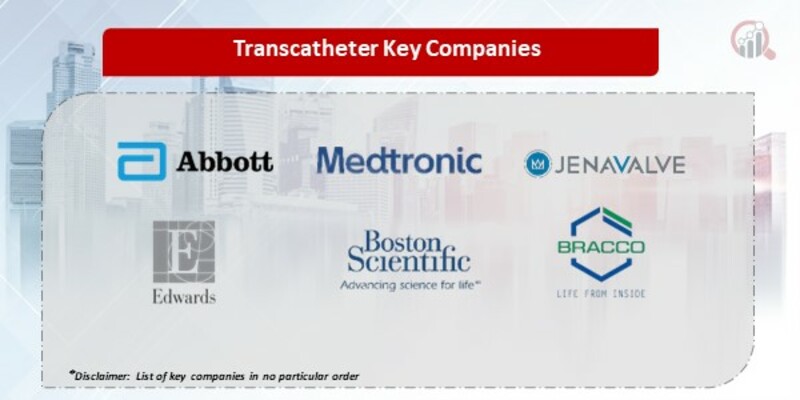 Transcatheter Key Companies

Abbott

Medtronic

JENAVALVE

E

Edwards

Boston Scientific

Advancing science for life™

BRACCO

LIFE FROM INSIDE

*Disclaimer: List of key companies in no particular order