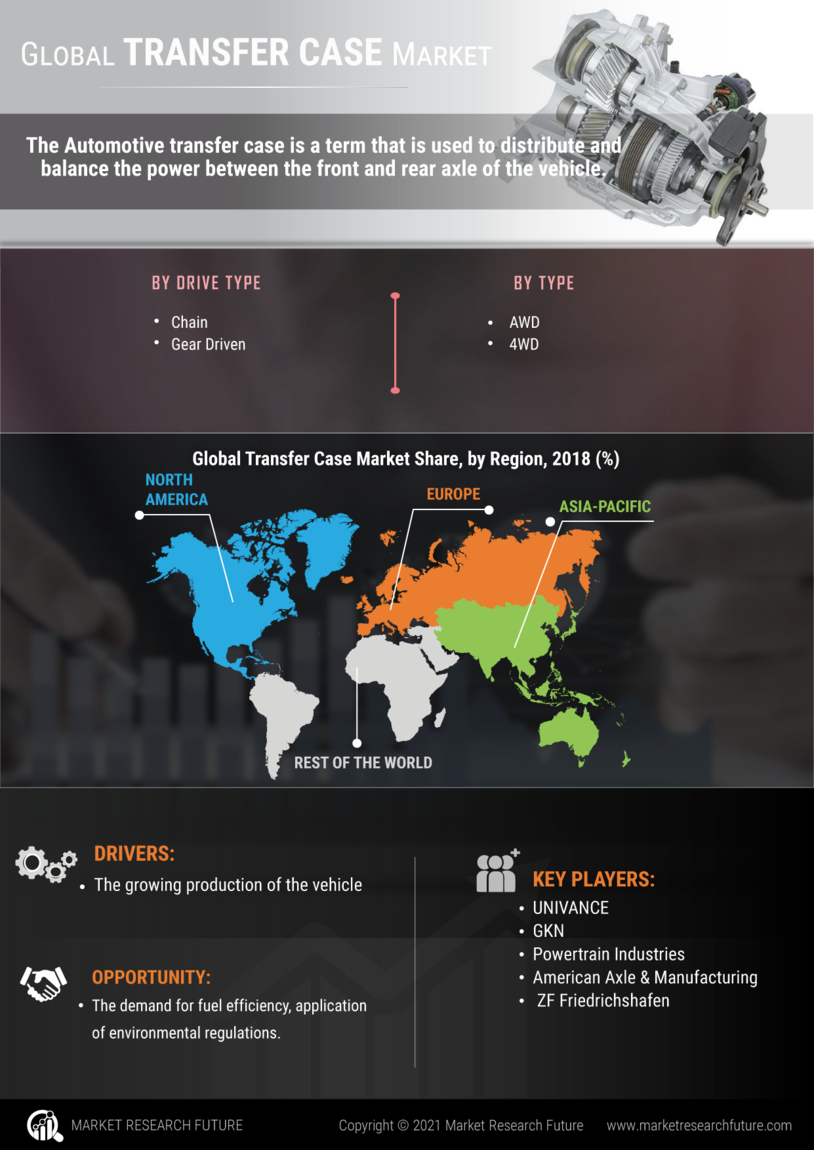 GLOBAL TRANSFER CASE MARKET

The Automotive transfer case is a term that is used to distribute and balance the power between the front and rear axle of the vehicle.

BY DRIVE TYPE
• Chain
• Gear Driven

BY TYPE
• AWD
• 4WD

Global Transfer Case Market Share, by Region, 2018 (%)

NORTH AMERICA

EUROPE

ASIA-PACIFIC

REST OF THE WORLD

DRIVERS:
• The growing production of the vehicle

OPPORTUNITY:
• The demand for fuel efficiency, application of environmental regulations.

KEY PLAYERS:
• UNIVANCE
• GKN
• Powertrain Industries
• American Axle & Manufacturing
• ZF Friedrichshafen

MARKET RESEARCH FUTURE

Copyright © 2021 Market Research Future

www.marketresearchfuture.com