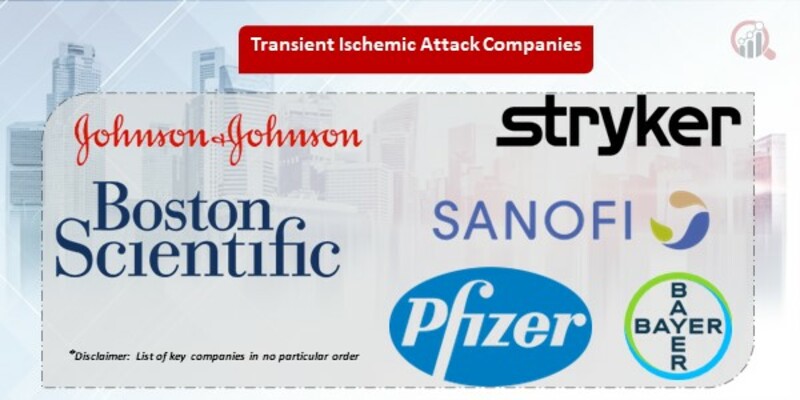 Transient Ischemic Attack Companies

Johnson & Johnson

stryker

Boston Scientific

SANOFI

Pfizer

BAYER
BAYER

*Disclaimer: List of key companies in no particular order