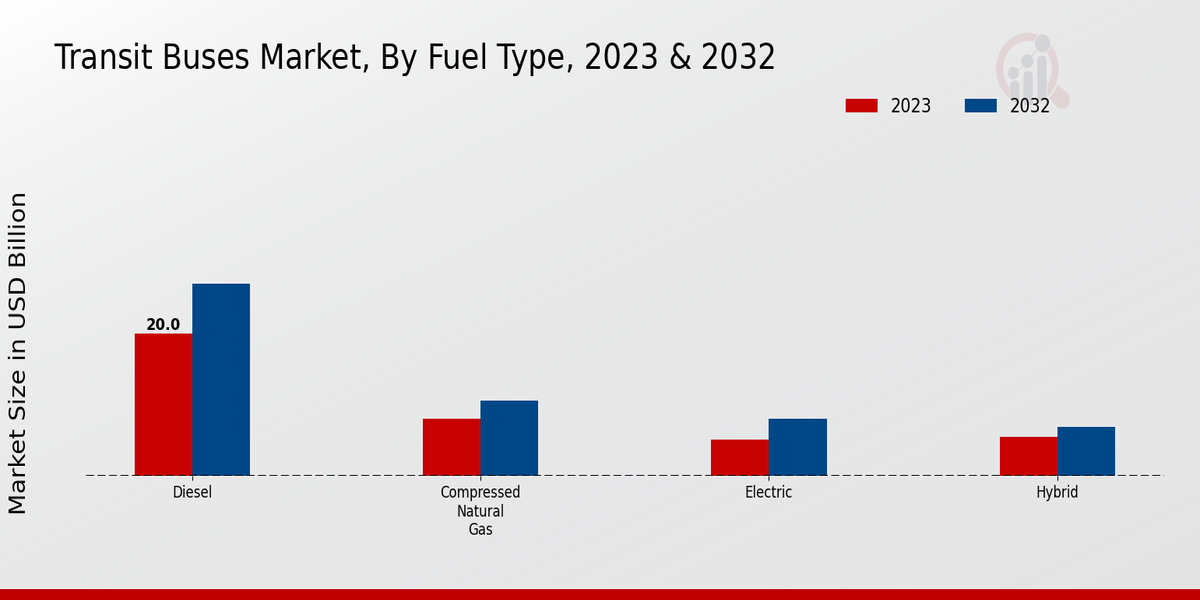 Transit Buses Market, By Fuel Type, 2023 & 2032

2023
2032

Market Size in USD Billion

20.0

Diesel
Compressed Natural Gas
Electric
Hybrid