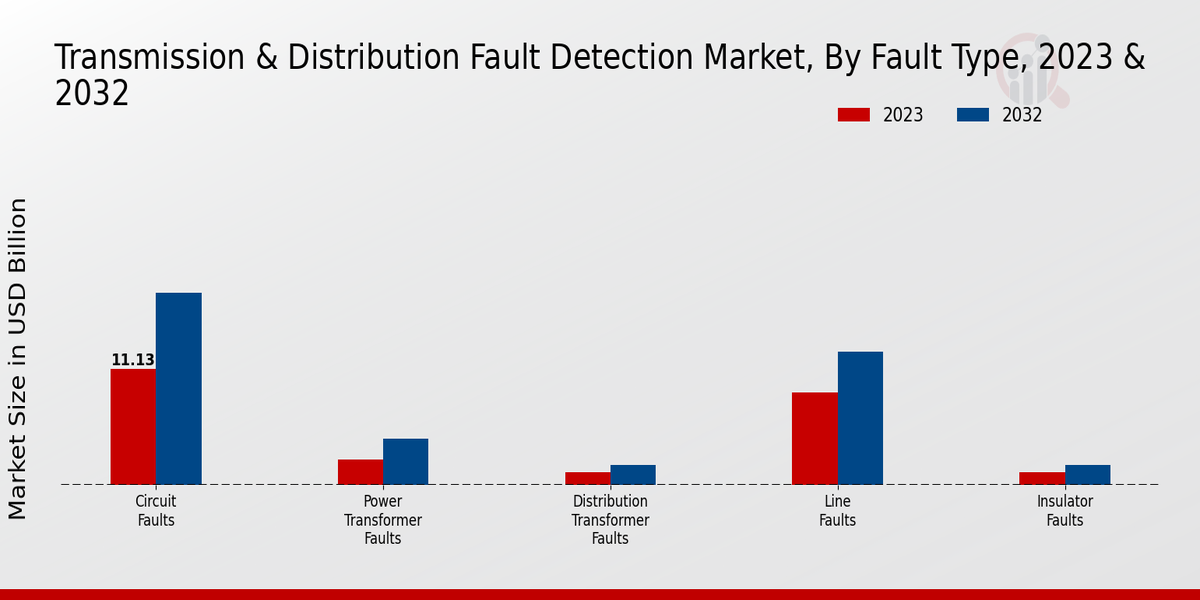 Transmission & Distribution Fault Detection Market, By Fault Type, 2023 & 2032

2023
2032

Market Size in USD Billion

11.13

Circuit Faults

Power Transformer Faults

Distribution Transformer Faults

Line Faults

Insulator Faults