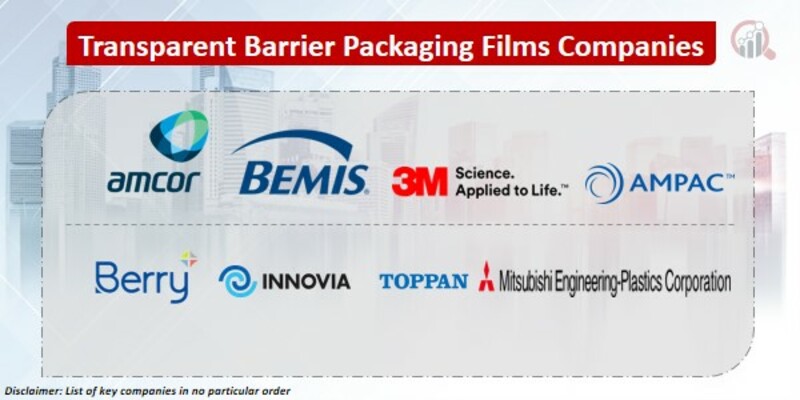 Transparent Barrier Packaging Films Companies

amcor

BEMIS.

3M Science. Applied to Life.™

AMPAC™

Berry

INNOVIA

TOPPAN

Mitsubishi Engineering-Plastics Corporation

Disclaimer: List of key companies in no particular order