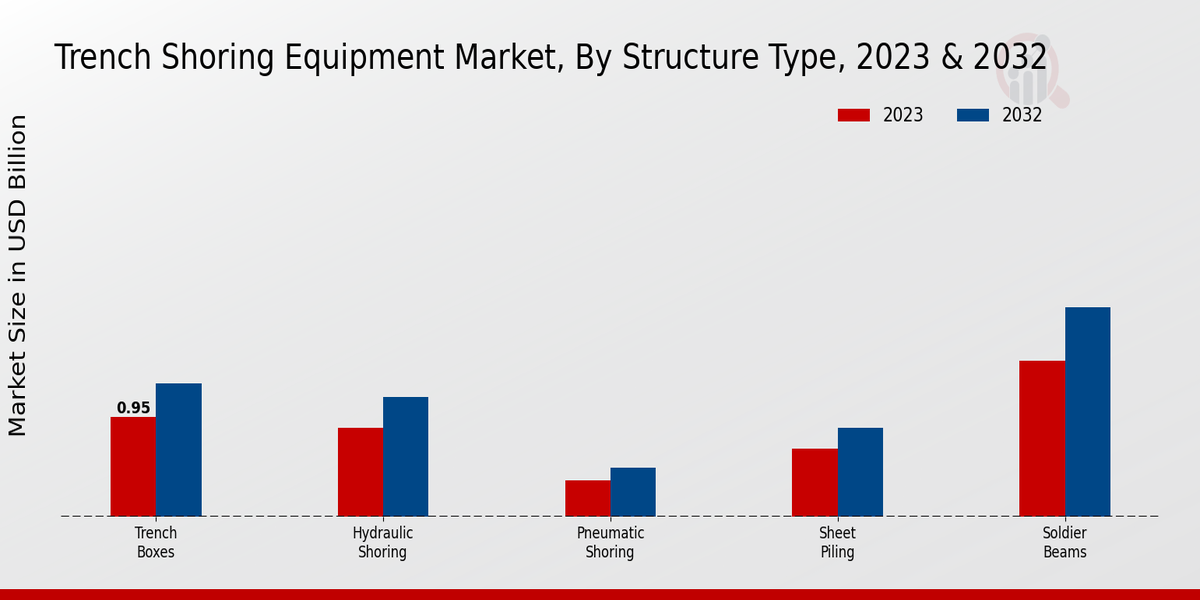 Trench Shoring Equipment Market, By Structure Type, 2023 & 2032

2023
2032

Market Size in USD Billion

0.95

Trench Boxes
Hydraulic Shoring
Pneumatic Shoring
Sheet Piling
Soldier Beams