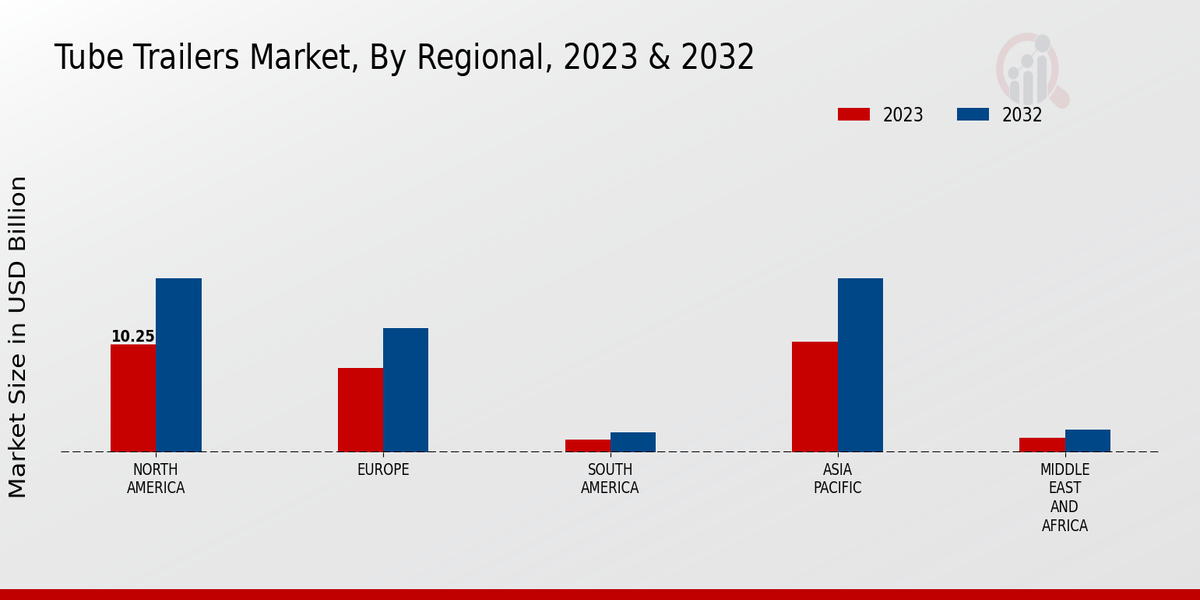 Tube Trailers Market, By Regional, 2023 & 2032

2023
2032

Market Size in USD Billion

10.25

NORTH AMERICA
EUROPE
SOUTH AMERICA
ASIA PACIFIC
MIDDLE EAST AND AFRICA