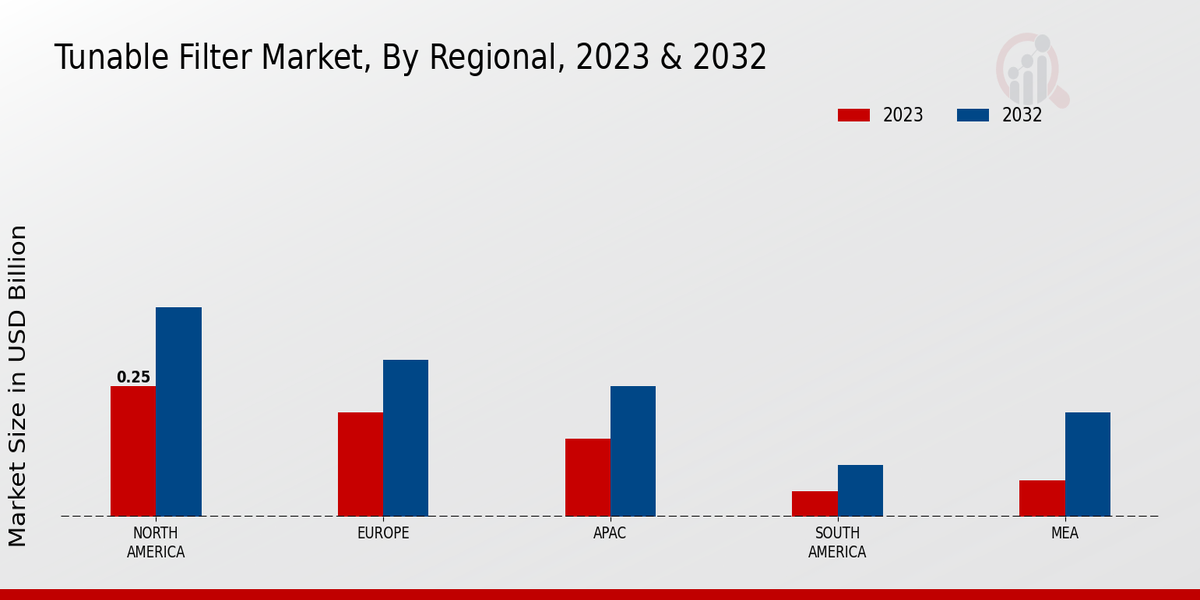 Tunable Filter Market, By Regional, 2023 & 2032

2023
2032

Market Size in USD Billion

0.25

NORTH AMERICA
EUROPE
APAC
SOUTH AMERICA
MEA