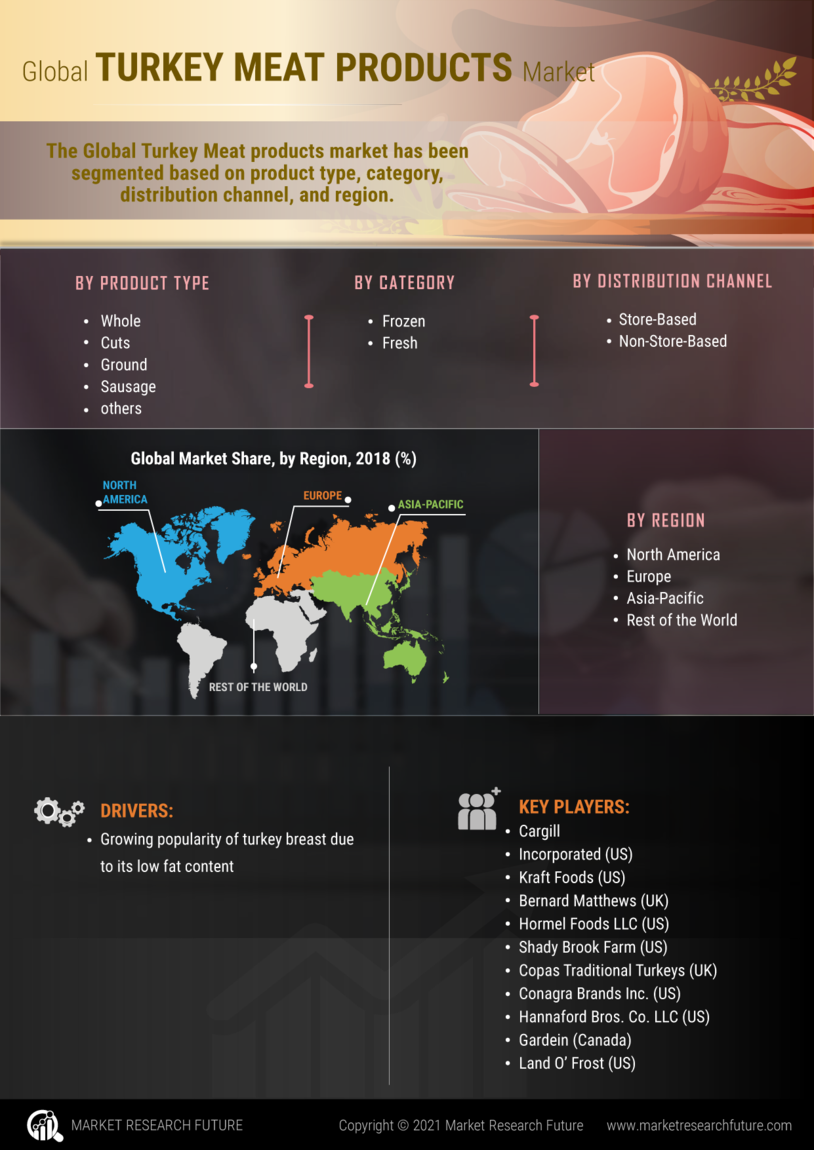 Global TURKEY MEAT PRODUCTS Market

The Global Turkey Meat products market has been segmented based on product type, category, distribution channel, and region.

BY PRODUCT TYPE
- Whole
- Cuts
- Ground
- Sausage
- others

BY CATEGORY
- Frozen
- Fresh

BY DISTRIBUTION CHANNEL
- Store-Based
- Non-Store-Based

Global Market Share, by Region, 2018 (%)

NORTH AMERICA

EUROPE

ASIA-PACIFIC

REST OF THE WORLD

BY REGION
- North America
- Europe
- Asia-Pacific
- Rest of the World

DRIVERS:
- Growing popularity of turkey breast due to its low fat content

KEY PLAYERS:
- Cargill
- Incorporated (US)
- Kraft Foods (US)
- Bernard Matthews (UK)
- Hormel Foods LLC (US)
- Shady Brook Farm (US)
- Copas Traditional Turkeys (UK)
- Conagra Brands Inc. (US)
- Hannaford Bros. Co. LLC (US)
- Gardein (Canada)
- Land O' Frost (US)

MARKET RESEARCH FUTURE

Copyright © 2021 Market Research Future

www.marketresearchfuture.com