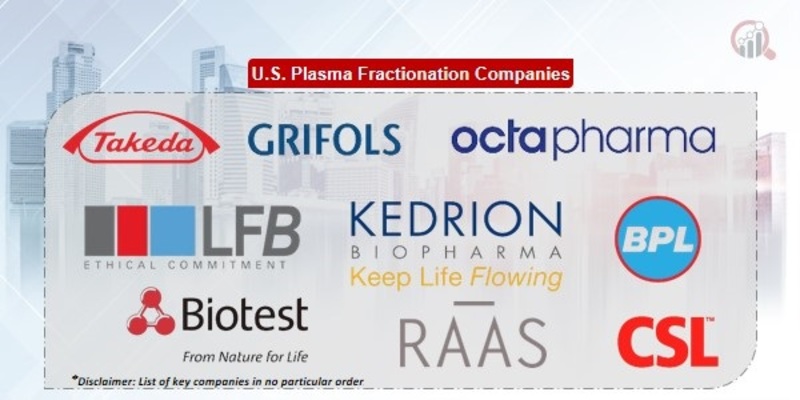 U.S. Plasma Fractionation Companies

Takeda

GRIFOLS

octapharma

LFB
ETHICAL COMMITMENT

KEDRION
BIOPHARMA
Keep Life Flowing

BPL

Biotest
From Nature for Life

RAAS

CSL

*Disclaimer: List of key companies in no particular order