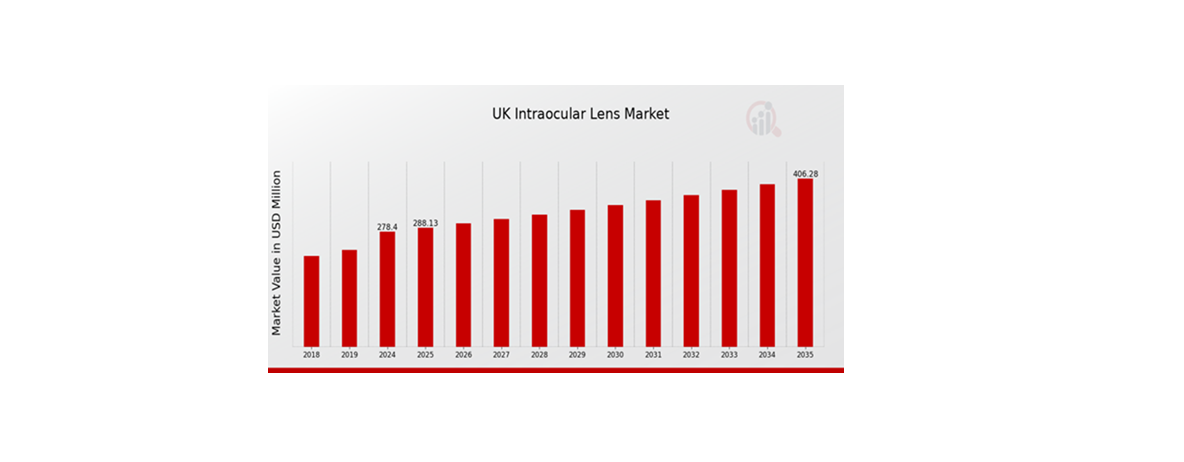 UK Intraocular Lens Market

Market Value in USD Million

278.4
288.13
406.28

2018
2019
2024
2025
2026
2027
2028
2029
2030
2031
2032
2033
2034
2035