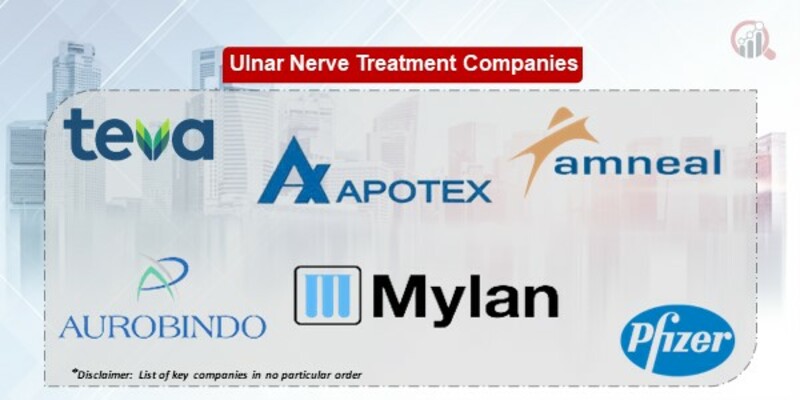 Ulnar Nerve Treatment Companies

teva

APOTEX

amneal

AUROBINDO

Mylan

Pfizer

*Disclaimer: List of key companies in no particular order