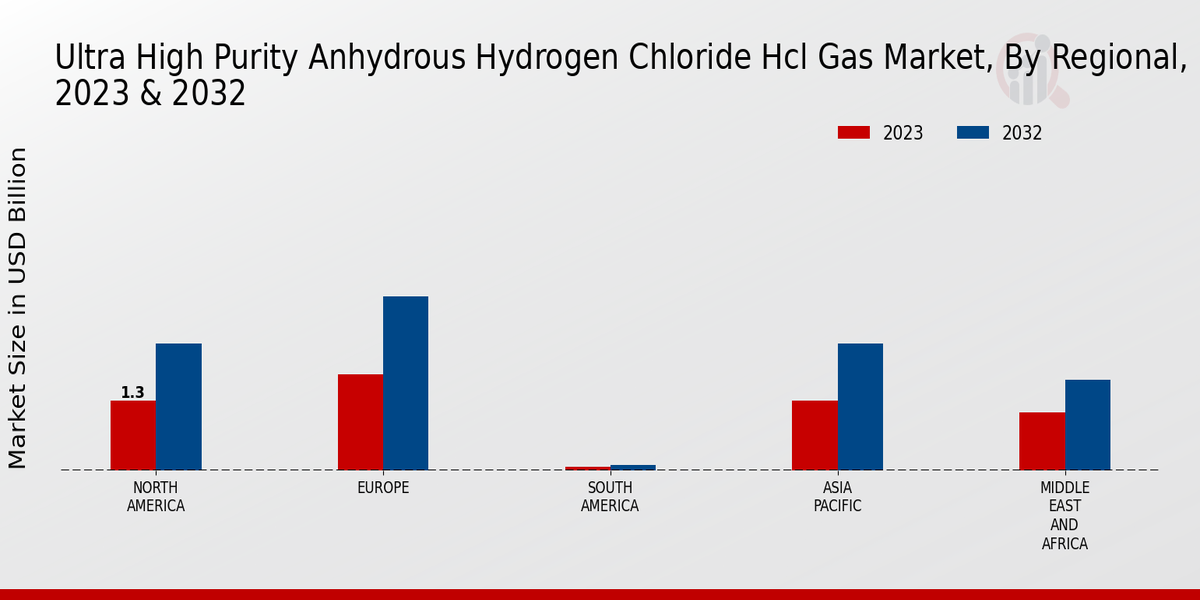 Ultra High Purity Anhydrous Hydrogen Chloride Hcl Gas Market, By Regional, 2023 & 2032

2023
2032

Market Size in USD Billion

1.3

NORTH AMERICA

EUROPE

SOUTH AMERICA

ASIA PACIFIC

MIDDLE EAST AND AFRICA