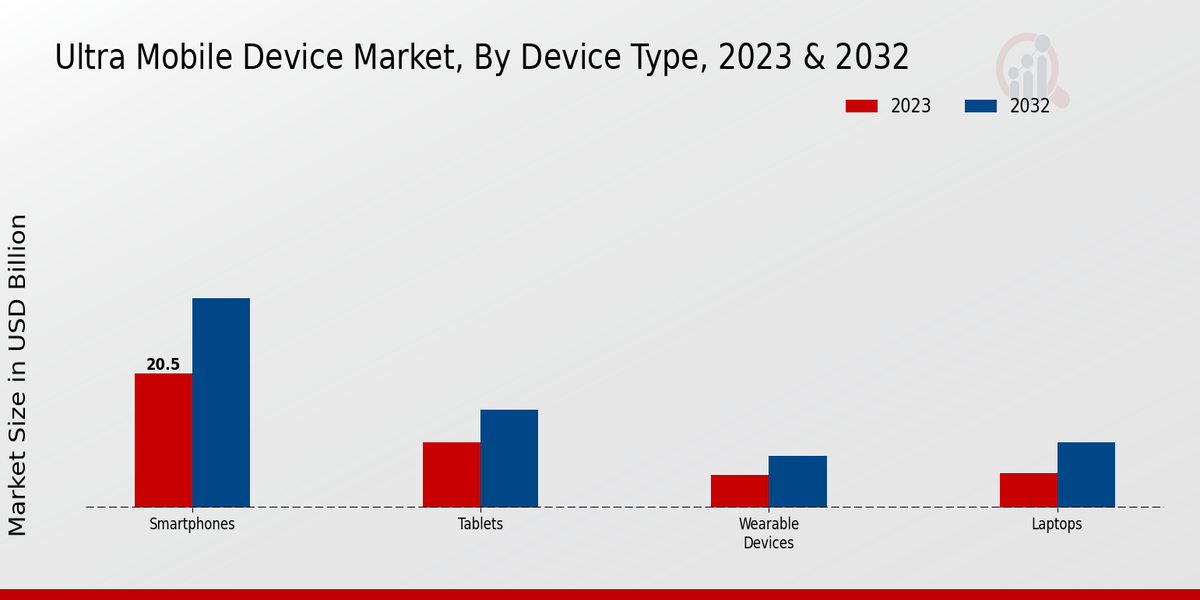 Ultra Mobile Device Market, By Device Type, 2023 & 2032

2023
2032

Market Size in USD Billion

20.5

Smartphones
Tablets
Wearable Devices
Laptops