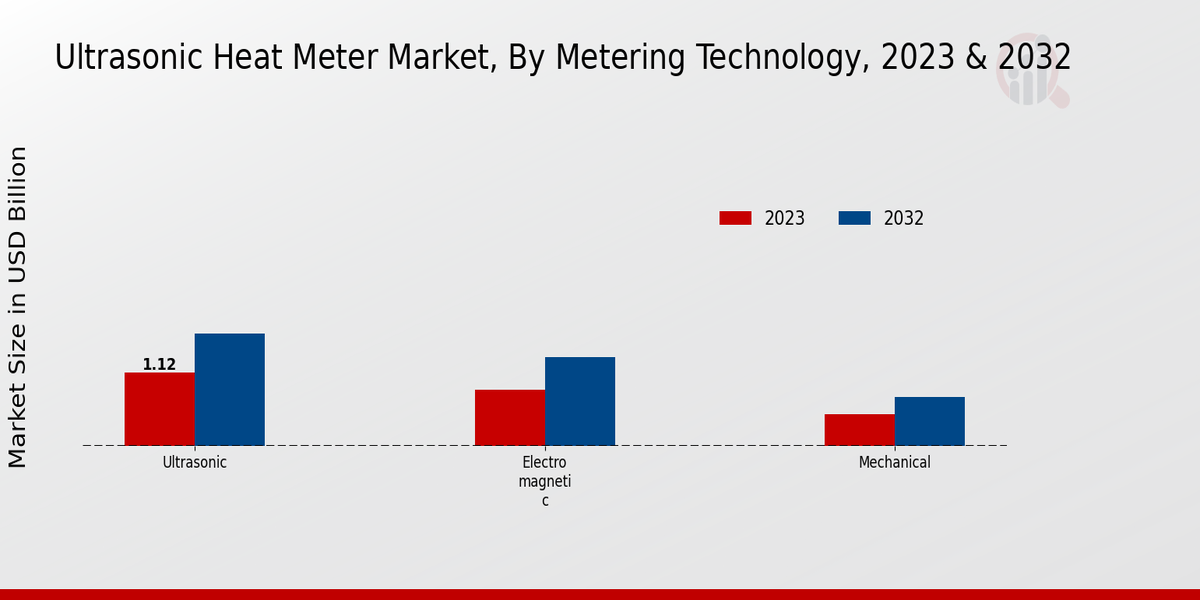 Ultrasonic Heat Meter Market, By Metering Technology, 2023 & 2032

Market Size in USD Billion

2023
2032

1.12

Ultrasonic

Electro magneti c

Mechanical