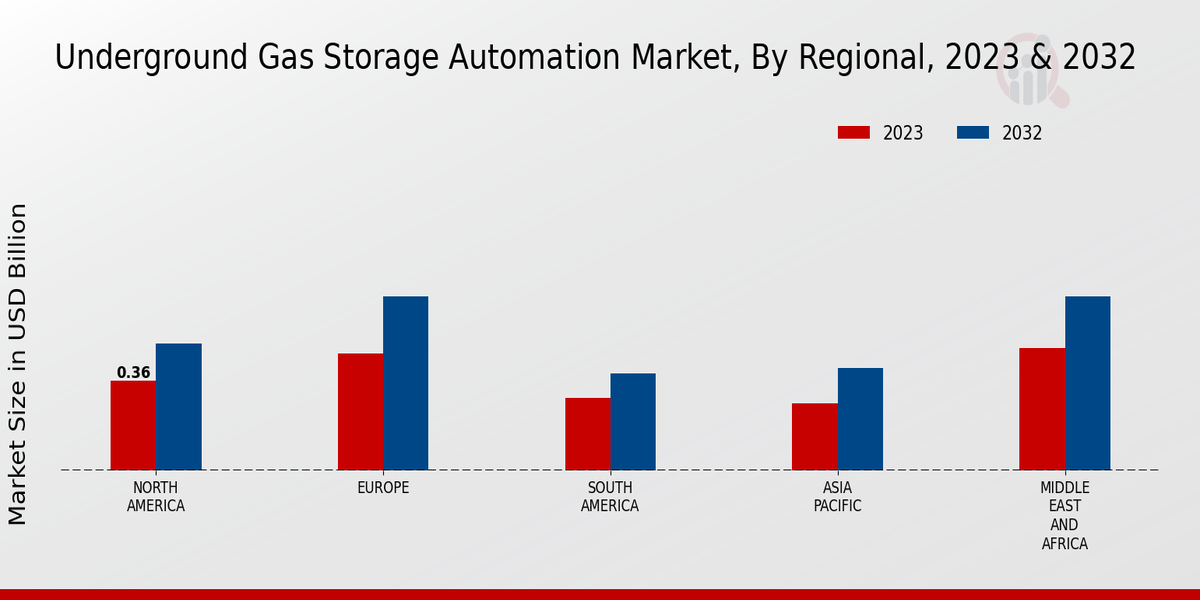 Underground Gas Storage Automation Market, By Regional, 2023 & 2032

2023 2032

Market Size in USD Billion

0.36

NORTH AMERICA

EUROPE

SOUTH AMERICA

ASIA PACIFIC

MIDDLE EAST AND AFRICA