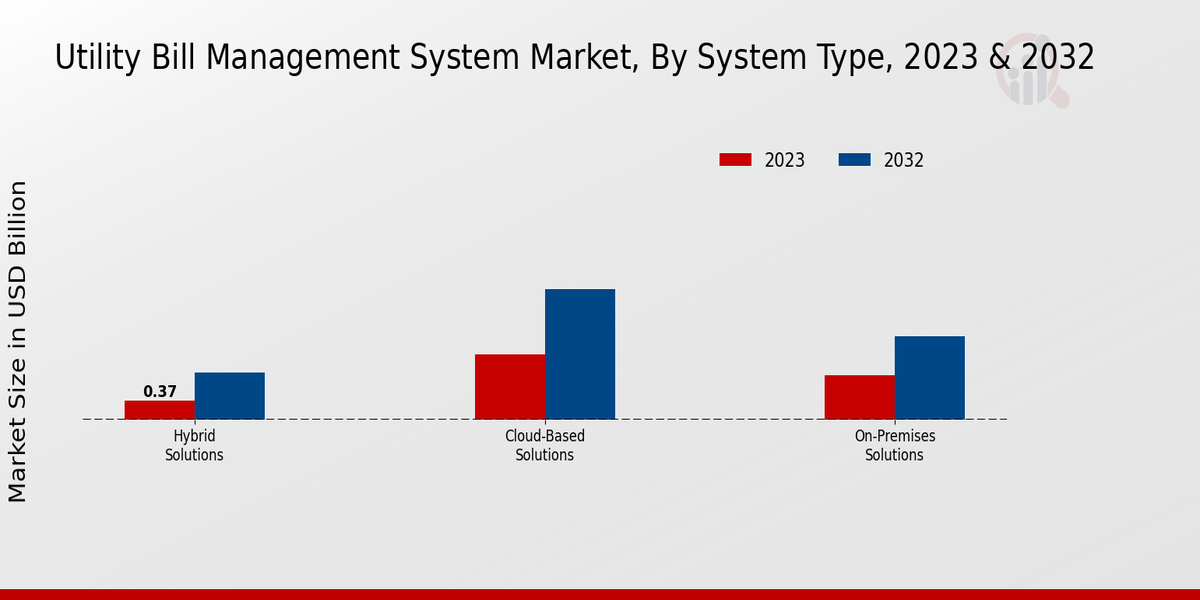 Utility Bill Management System Market, By System Type, 2023 & 2032

2023
2032

Market Size in USD Billion

0.37

Hybrid Solutions

Cloud-Based Solutions

On-Premises Solutions