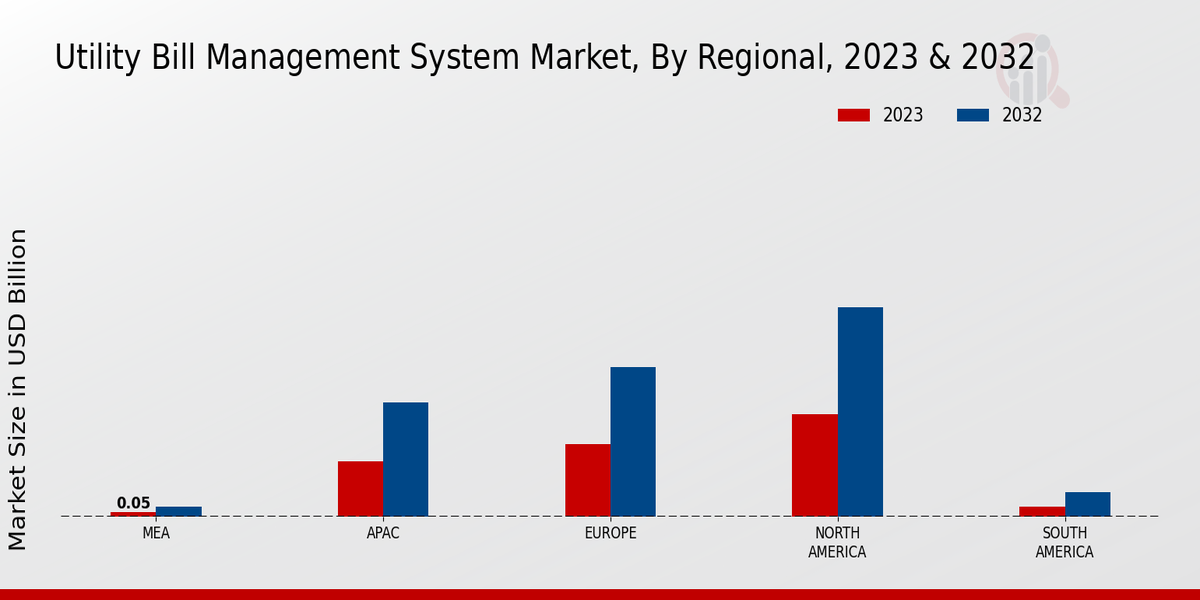 Utility Bill Management System Market, By Regional, 2023 & 2032

2023
2032

Market Size in USD Billion

0.05

MEA
APAC
EUROPE
NORTH AMERICA
SOUTH AMERICA