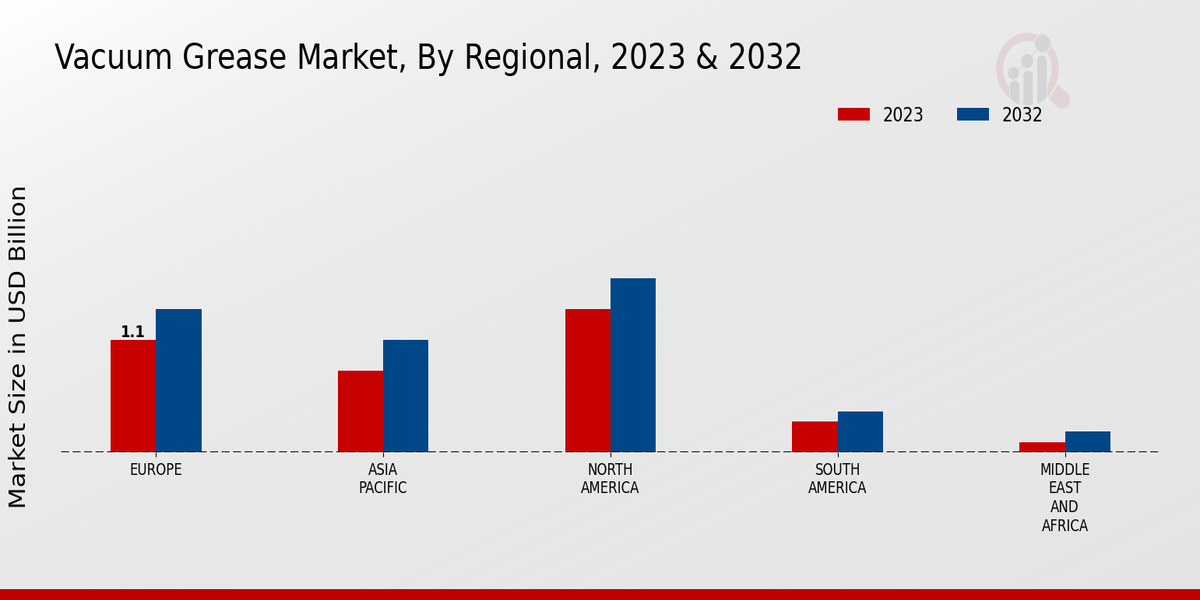 Vacuum Grease Market, By Regional, 2023 & 2032

2023
2032

Market Size in USD Billion

1.1

EUROPE
ASIA PACIFIC
NORTH AMERICA
SOUTH AMERICA
MIDDLE EAST AND AFRICA