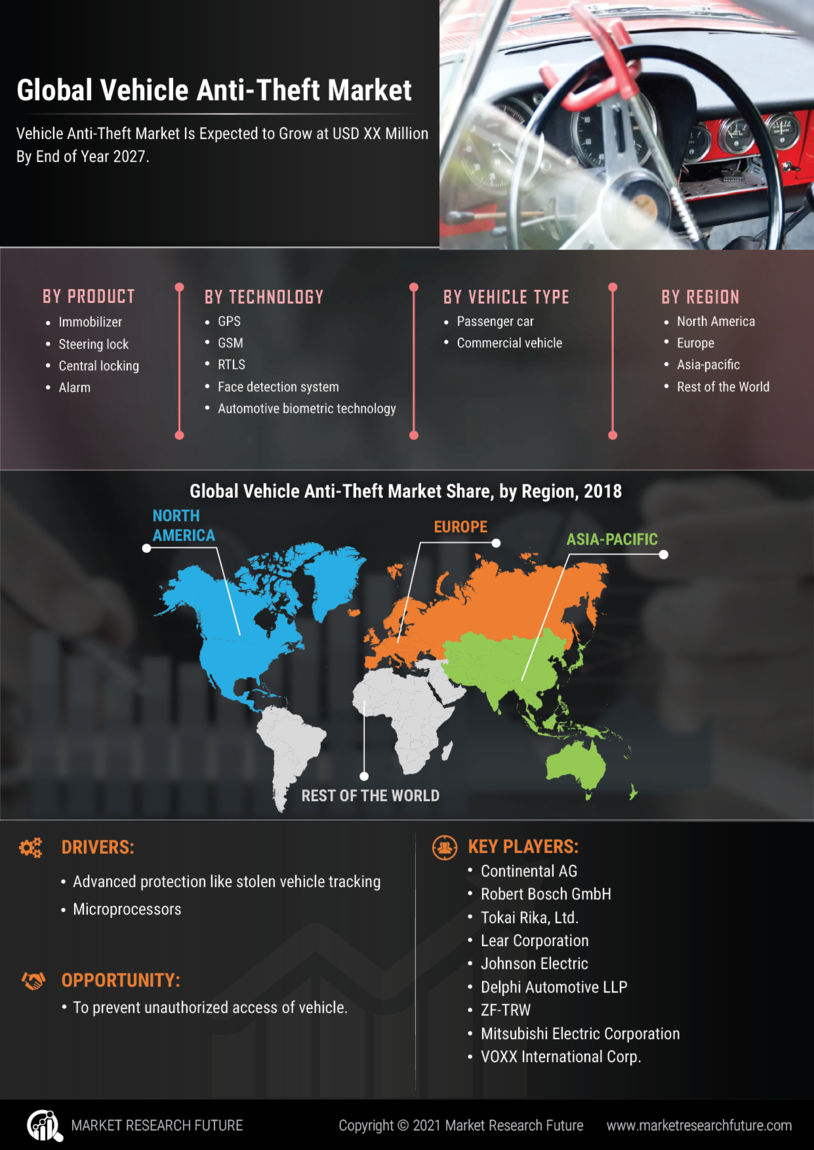 Global Vehicle Anti-Theft Market

Vehicle Anti-Theft Market Is Expected to Grow at USD XX Million By End of Year 2027.

BY PRODUCT
• Immobilizer
• Steering lock
• Central locking
• Alarm

BY TECHNOLOGY
• GPS
• GSM
• RTLS
• Face detection system
• Automotive biometric technology

BY VEHICLE TYPE
• Passenger car
• Commercial vehicle

BY REGION
• North America
• Europe
• Asia-pacific
• Rest of the World

Global Vehicle Anti-Theft Market Share, by Region, 2018

NORTH AMERICA

EUROPE

ASIA-PACIFIC

REST OF THE WORLD

DRIVERS:
• Advanced protection like stolen vehicle tracking
• Microprocessors

OPPORTUNITY:
• To prevent unauthorized access of vehicle.

KEY PLAYERS:
• Continental AG
• Robert Bosch GmbH
• Tokai Rika, Ltd.
• Lear Corporation
• Johnson Electric
• Delphi Automotive LLP
• ZF-TRW
• Mitsubishi Electric Corporation
• VOXX International Corp.

MARKET RESEARCH FUTURE

Copyright © 2021 Market Research Future

www.marketresearchfuture.com