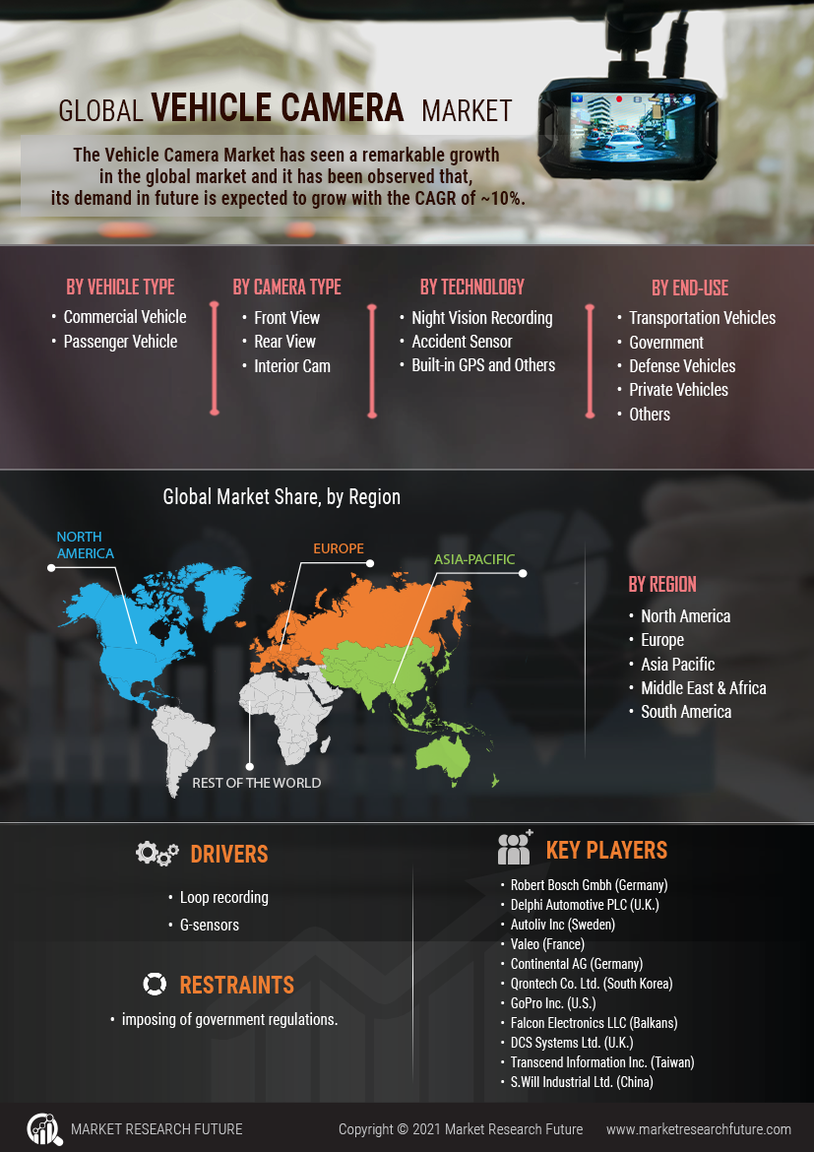 GLOBAL VEHICLE CAMERA MARKET

The Vehicle Camera Market has seen a remarkable growth in the global market and it has been observed that, its demand in future is expected to grow with the CAGR of ~10%.

BY VEHICLE TYPE
• Commercial Vehicle
• Passenger Vehicle

BY CAMERA TYPE
• Front View
• Rear View
• Interior Cam

BY TECHNOLOGY
• Night Vision Recording
• Accident Sensor
• Built-in GPS and Others

BY END-USE
• Transportation Vehicles
• Government
• Defense Vehicles
• Private Vehicles
• Others

Global Market Share, by Region

NORTH AMERICA

EUROPE

ASIA-PACIFIC

REST OF THE WORLD

BY REGION
• North America
• Europe
• Asia Pacific
• Middle East & Africa
• South America

DRIVERS
• Loop recording
• G-sensors

RESTRAINTS
• imposing of government regulations.

KEY PLAYERS
• Robert Bosch Gmbh (Germany)
• Delphi Automotive PLC (U.K.)
• Autoliv Inc (Sweden)
• Valeo (France)
• Continental AG (Germany)
• Qrontech Co. Ltd. (South Korea)
• GoPro Inc. (U.S.)
• Falcon Electronics LLC (Balkans)
• DCS Systems Ltd. (U.K.)
• Transcend Information Inc. (Taiwan)
• S.Will Industrial Ltd. (China)

MARKET RESEARCH FUTURE
Copyright © 2021 Market Research Future
www.marketresearchfuture.com